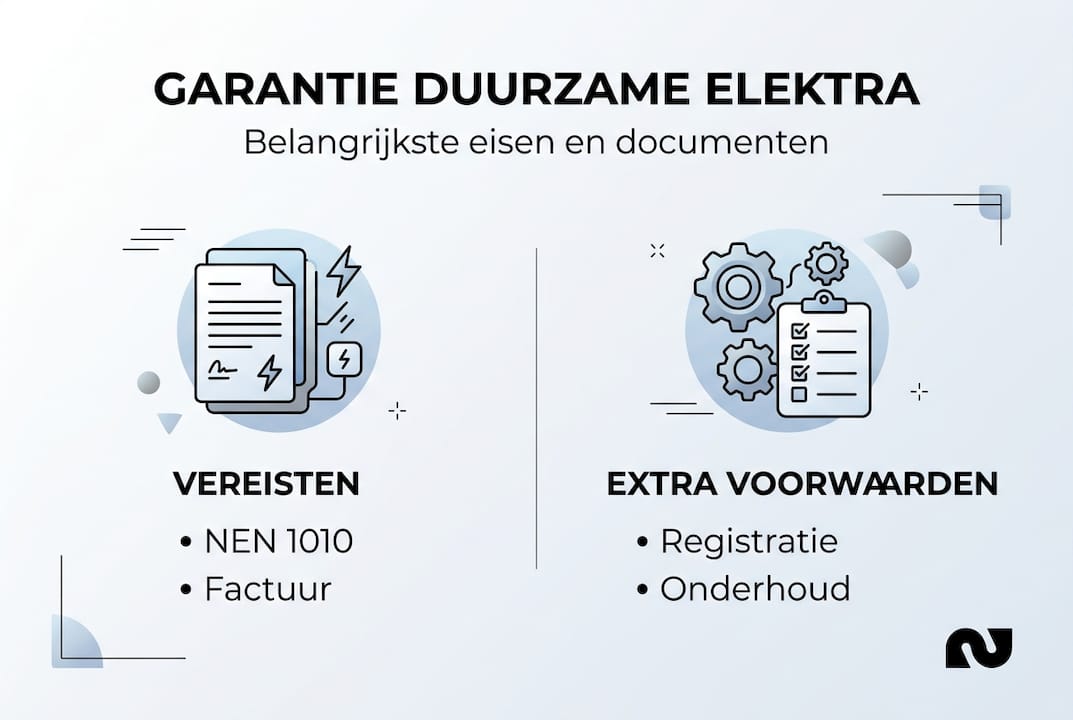 GARANTIE DUURZAME ELEKTRA
Belangrijkste eisen en documenten

VEREISTEN
• NEN 1010
• Factuur

EXTRA VOORWAARDEN
• Registratie
• Onderhoud