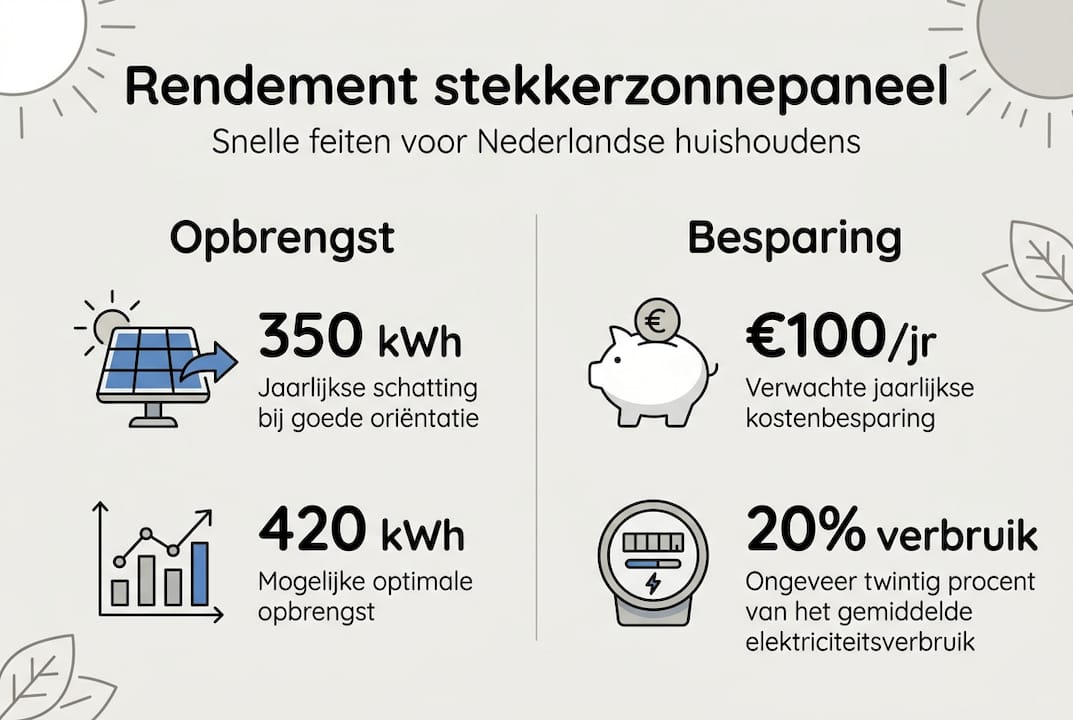 Rendement stekkerzonnepaneel

Snelle feiten voor Nederlandse huishoudens

Opbrengst

350 kWh

Jaarlijkse schatting bij goede oriëntatie

420 kWh

Mogelijke optimale opbrengst

Besparing

€

€100/jr

Verwachte jaarlijkse kostenbesparing

20% verbruik

Ongeveer twintig procent van het gemiddelde elektriciteitsverbruik