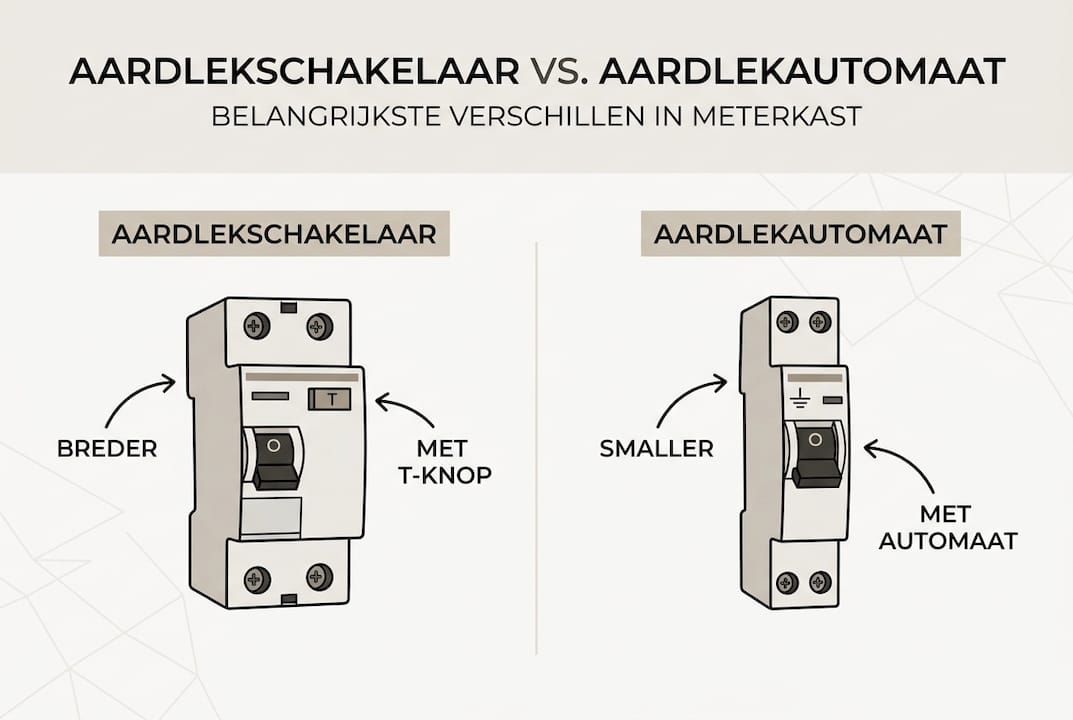 AARDLEKSCHAKELAAR VS. AARDLEKAUTOMAAT
BELANGRIJKSTE VERSCHILLEN IN METERKAST

AARDLEKSCHAKELAAR

BREDER

T

O

MET T-KNOP

AARDLEKAUTOMAAT

SMALLER

O

MET AUTOMAAT