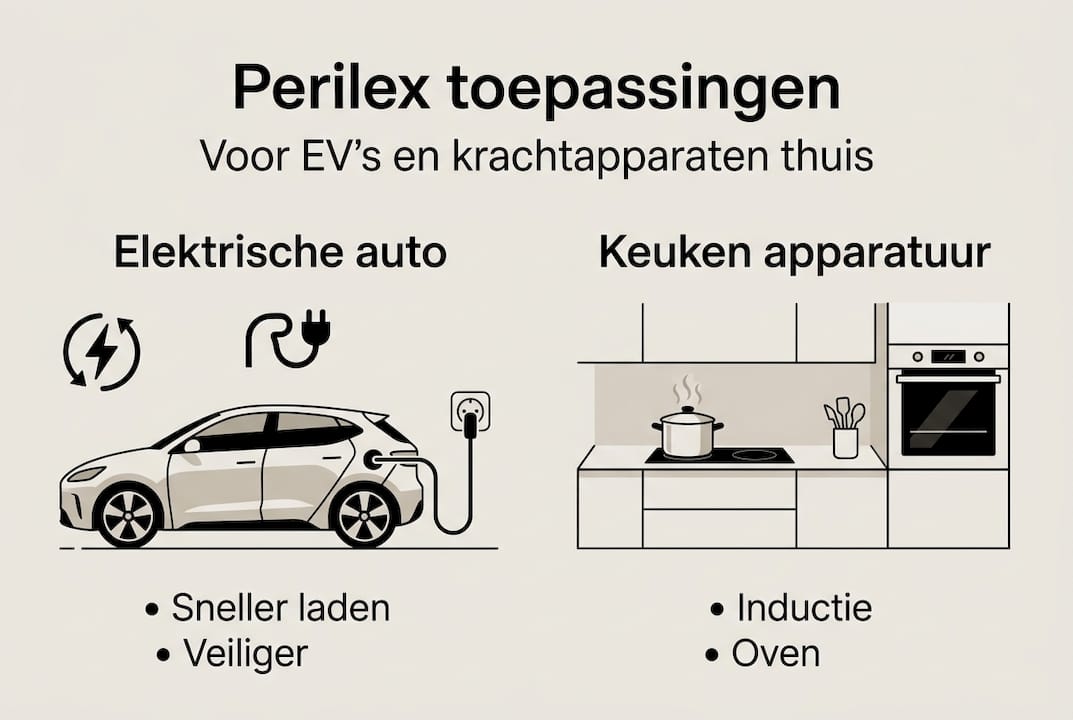 Perilex toepassingen
Voor EV's en krachtapparaten thuis

Elektrische auto

• Sneller laden
• Veiliger

Keuken apparatuur

• Inductie
• Oven