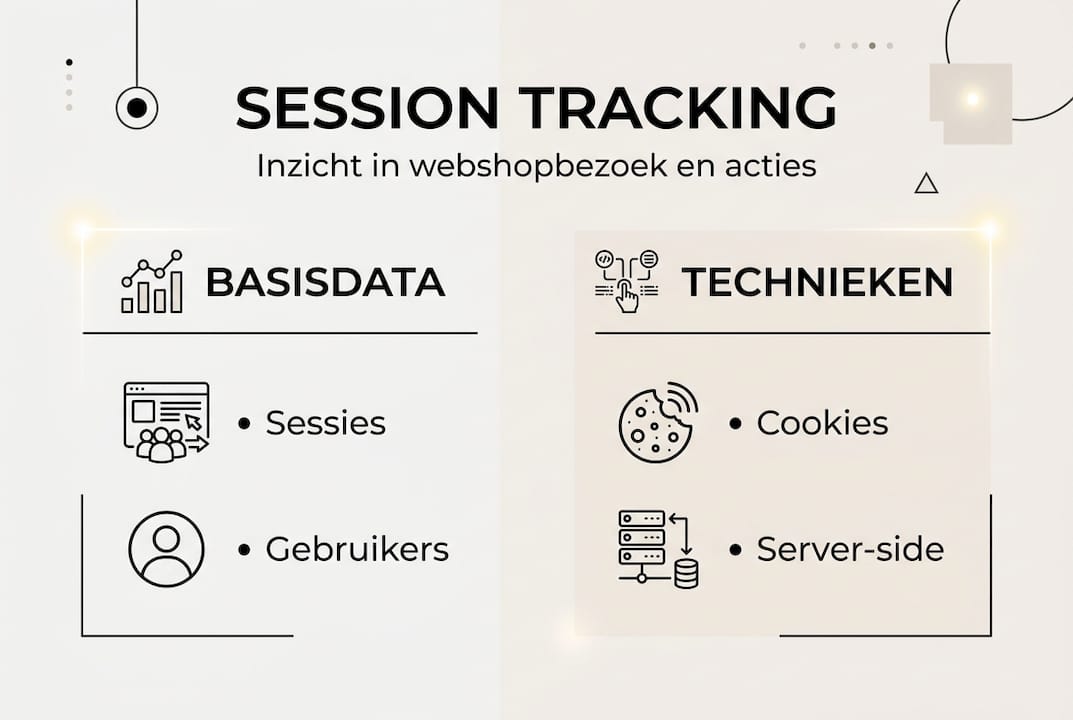 SESSION TRACKING
Inzicht in webshopbezoek en acties

BASISDATA

• Sessies

• Gebruikers

TECHNIEKEN

• Cookies

• Server-side