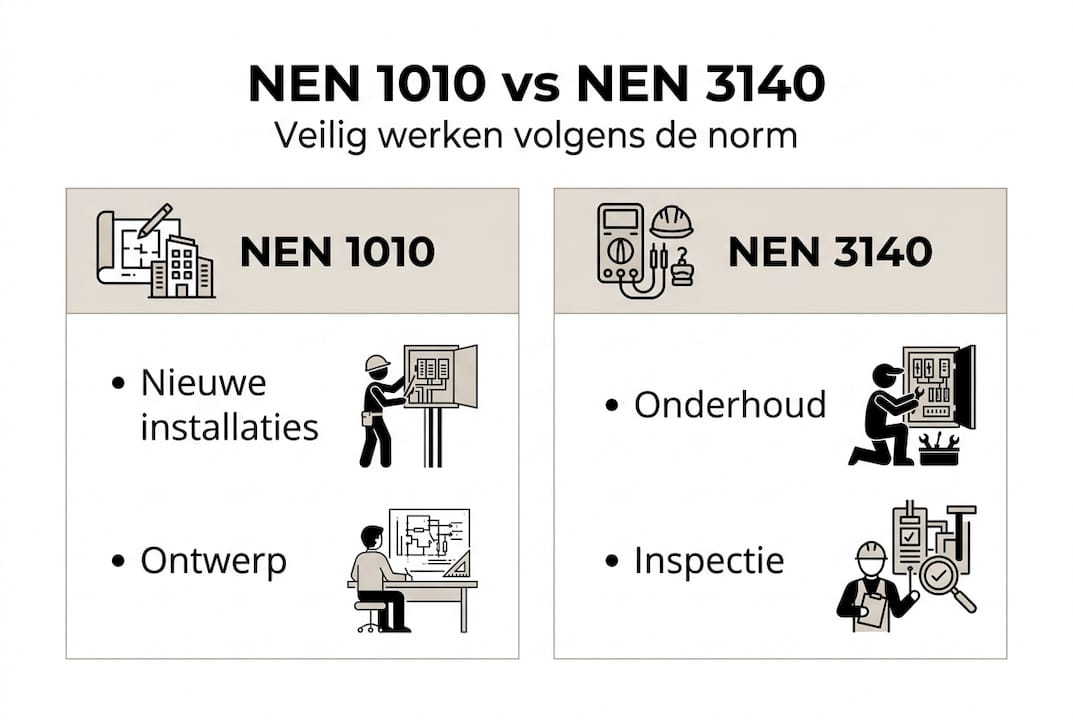 NEN 1010 vs NEN 3140
Veilig werken volgens de norm

NEN 1010

• Nieuwe installaties

• Ontwerp

NEN 3140

• Onderhoud

• Inspectie