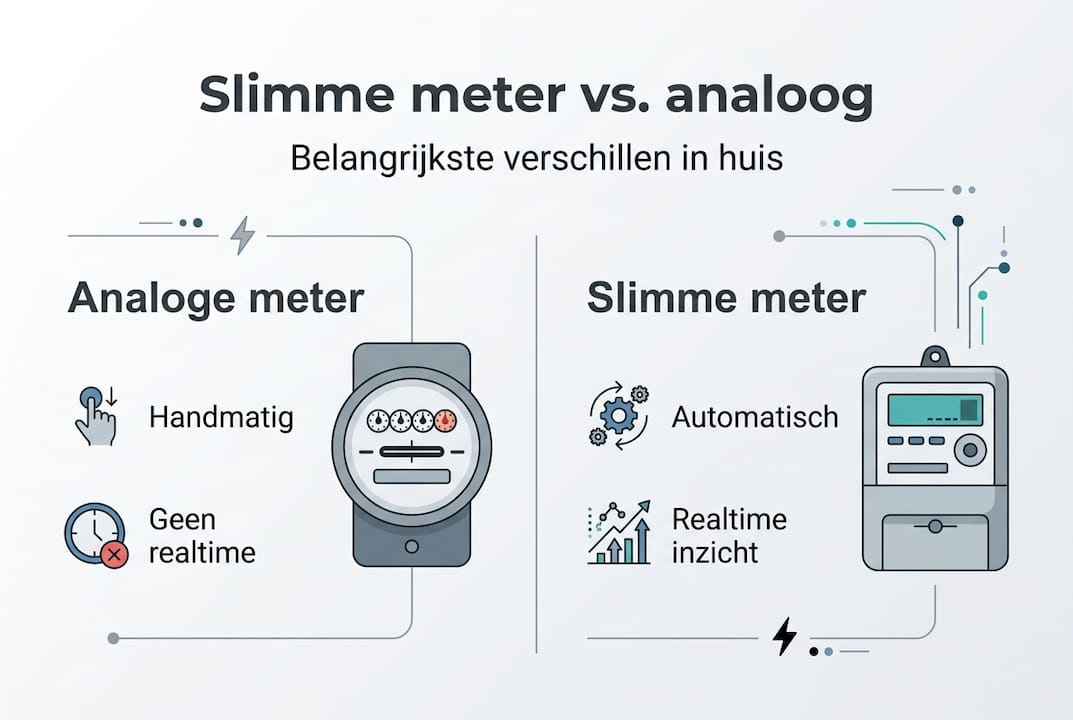 Slimme meter vs. analoog

Belangrijkste verschillen in huis

Analoge meter

Handmatig

Geen realtime

Slimme meter

Automatisch

Realtime inzicht