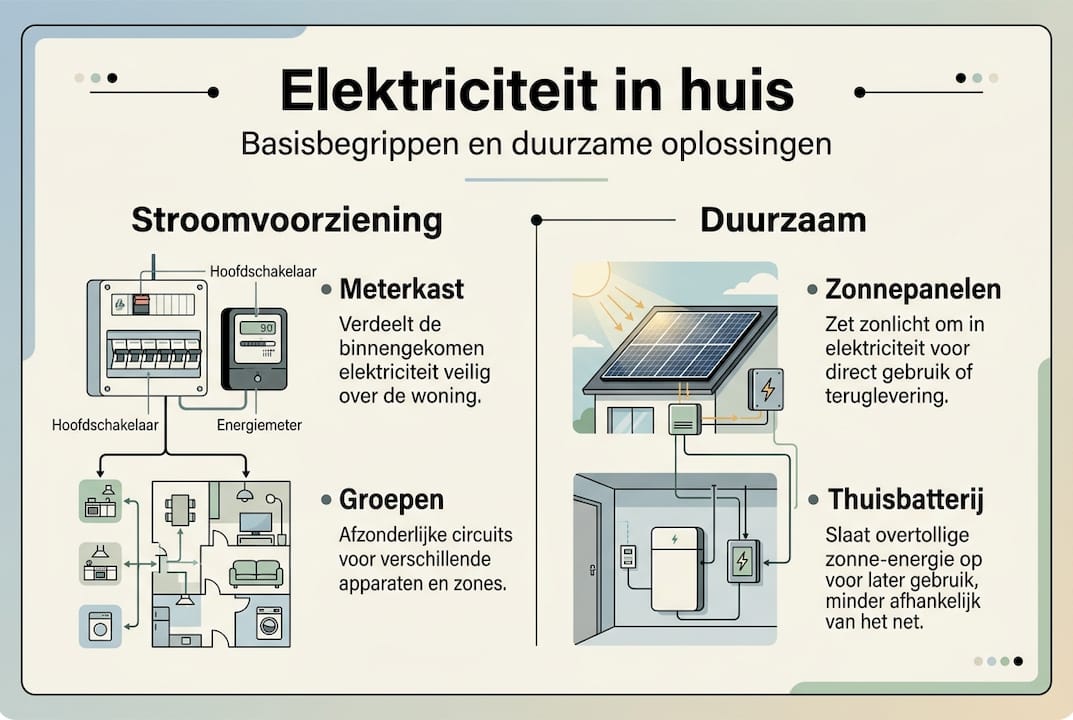 Elektriciteit in huis

Basisbegrippen en duurzame oplossingen

Stroomvoorziening

Hoofdschakelaar

90

Hoofdschakelaar

Energiemeter

Meterkast

Verdeelt de binnengekomen elektriciteit veilig over de woning.

Groepen

Afzonderlijke circuits voor verschillende apparaten en zones.

Duurzaam

Zonnepanelen

Zet zonlicht om in elektriciteit voor direct gebruik of teruglevering.

Thuisbatterij

Slaat overtollige zonne-energie op voor later gebruik, minder afhankelijk van het net.