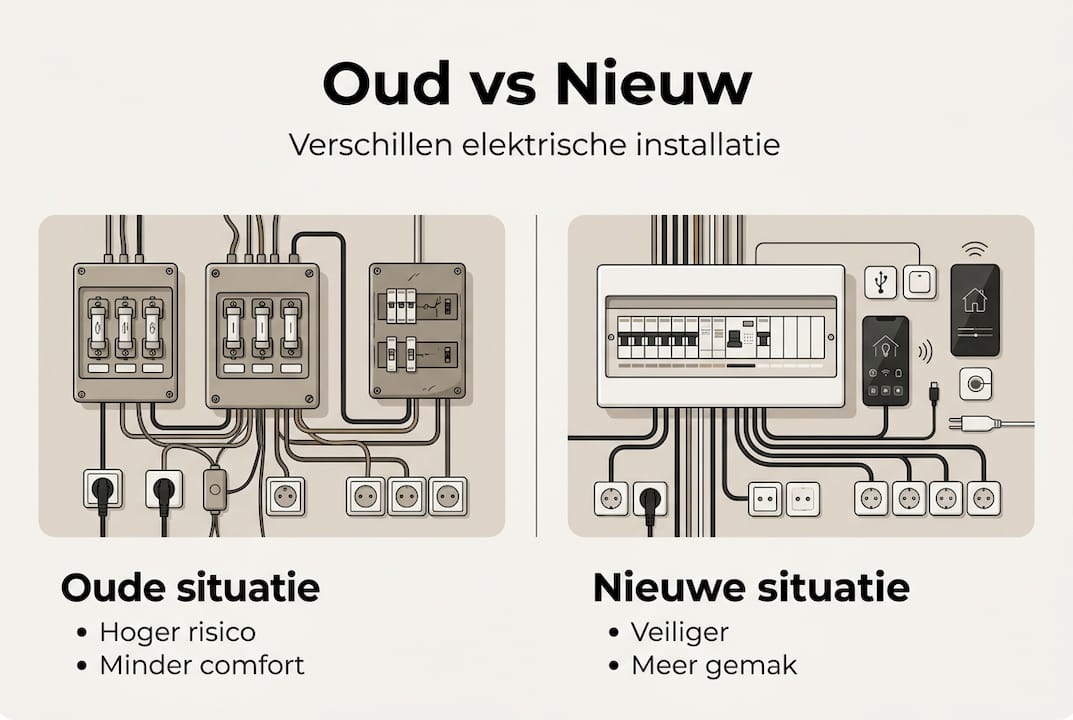 Oud vs Nieuw

Verschillen elektrische installatie

Oude situatie
• Hoger risico
• Minder comfort

Nieuwe situatie
• Veiliger
• Meer gemak