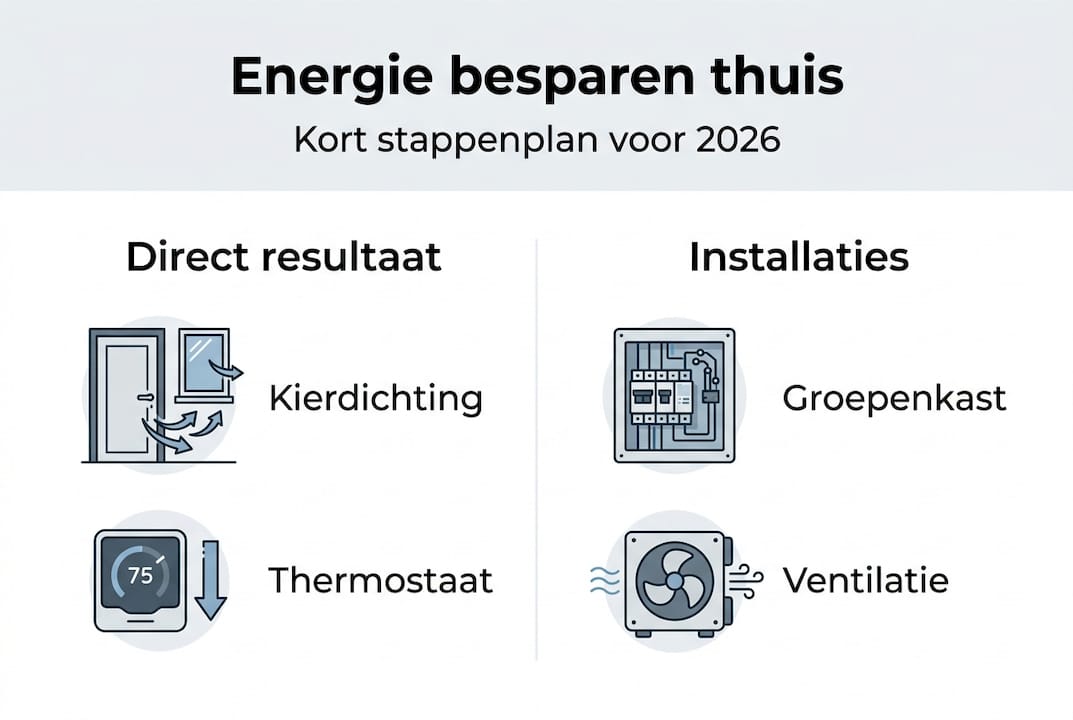 Energie besparen thuis

Kort stappenplan voor 2026

Direct resultaat

Kierdichting

75

Thermostaat

Installaties

Groepenkast

Ventilatie