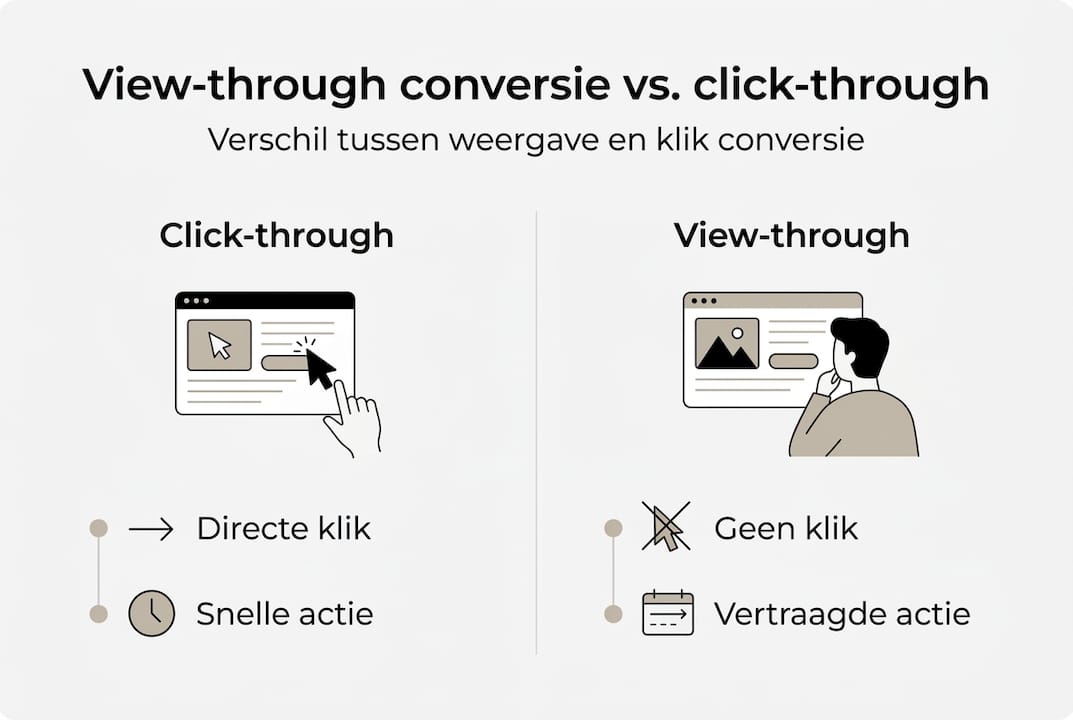 View-through conversie vs. click-through

Verschil tussen weergave en klik conversie

Click-through

Directe klik

Snelle actie

View-through

Geen klik

Vertraagde actie