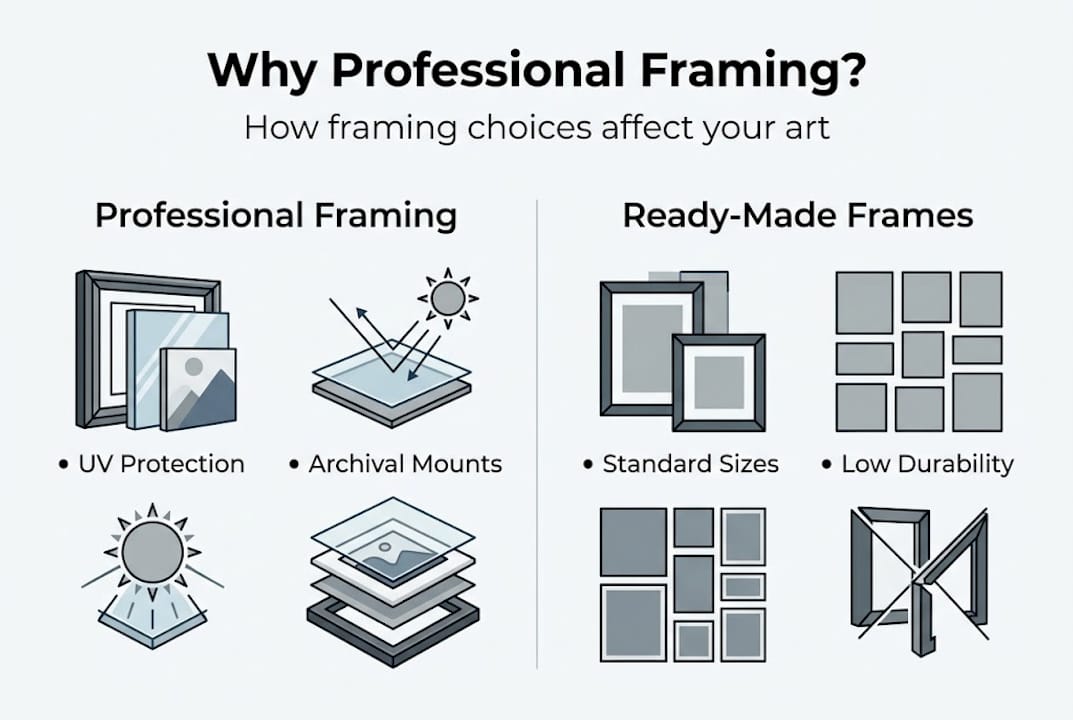 Why Professional Framing?

How framing choices affect your art

Professional Framing

• UV Protection

• Archival Mounts

Ready-Made Frames

• Standard Sizes

• Low Durability