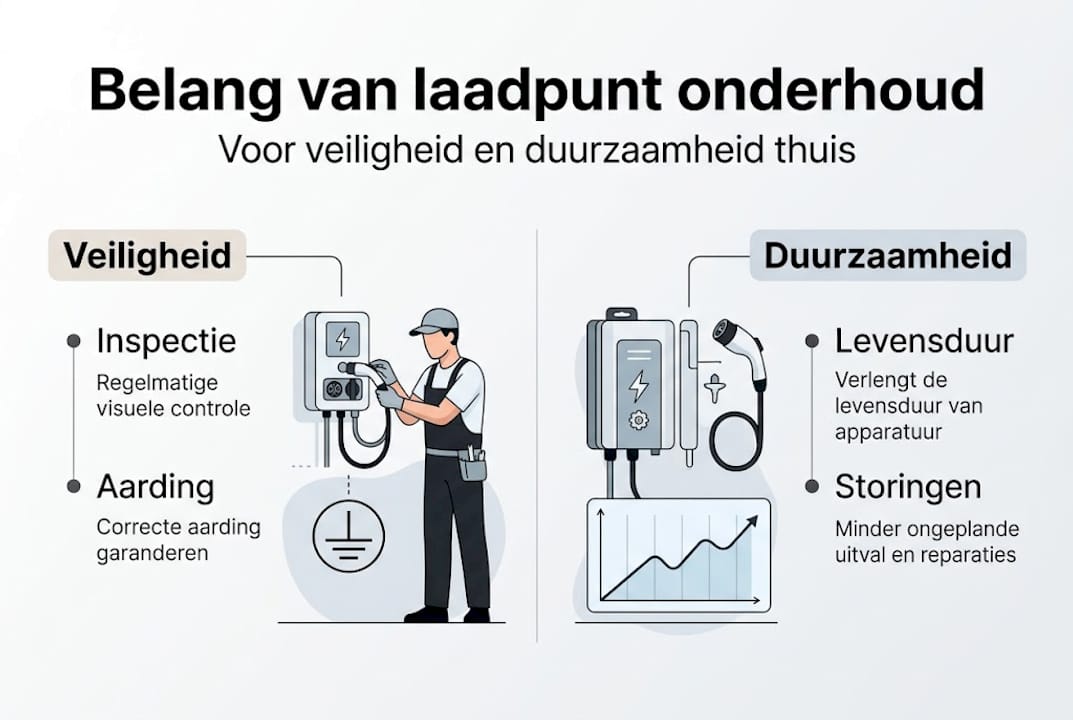 Belang van laadpunt onderhoud
Voor veiligheid en duurzaamheid thuis

Veiligheid

Inspectie
Regelmatige visuele controle

Aarding
Correcte aarding garanderen

Duurzaamheid

Levensduur
Verlengt de levensduur van apparatuur

Storingen
Minder ongeplande uitval en reparaties