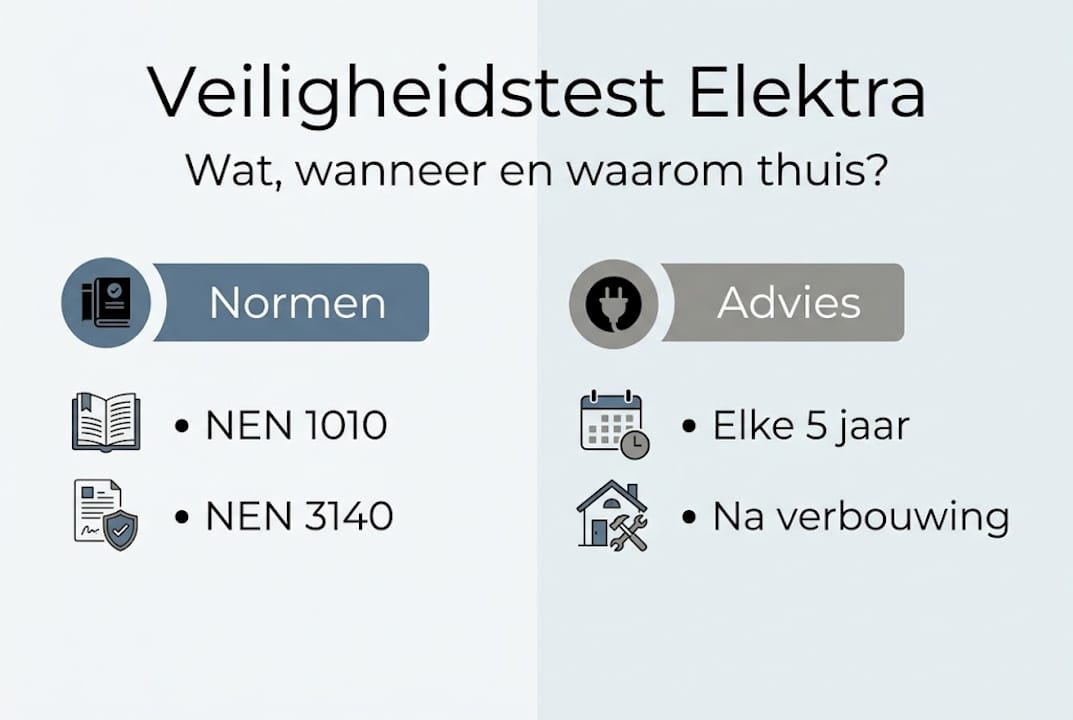 Veiligheidstest Elektra

Wat, wanneer en waarom thuis?

Normen

• NEN 1010

• NEN 3140

Advies

• Elke 5 jaar

• Na verbouwing