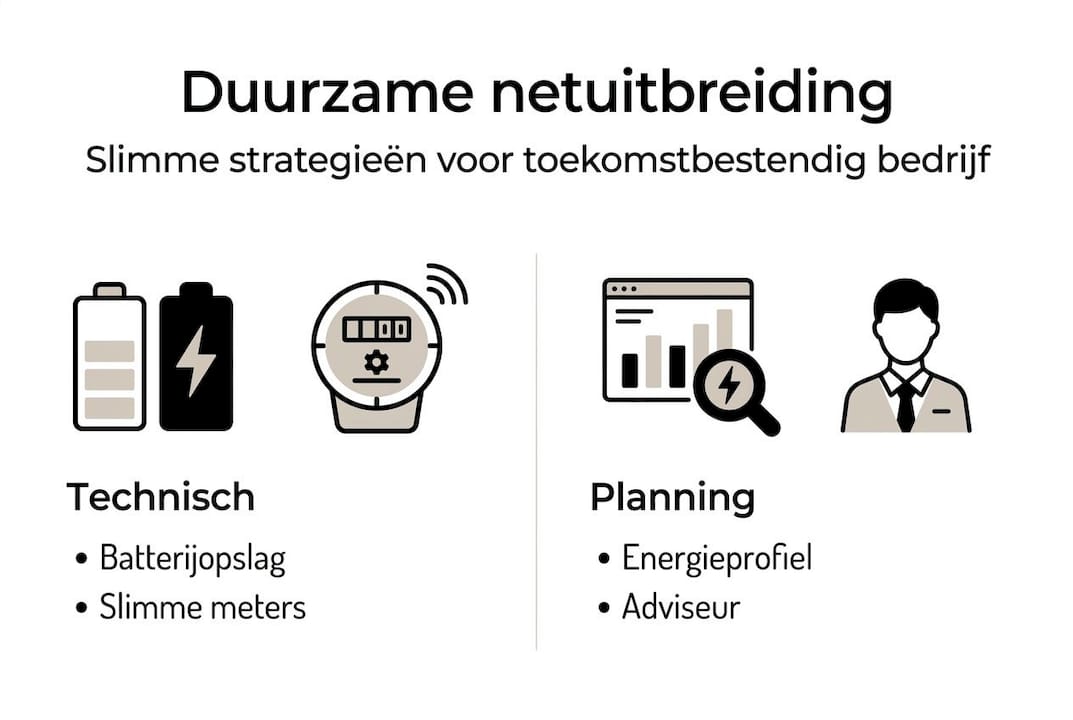 Duurzame netuitbreiding

Slimme strategieën voor toekomstbestendig bedrijf

Technisch

• Batterijopslag
• Slimme meters

Planning

• Energieprofiel
• Adviseur