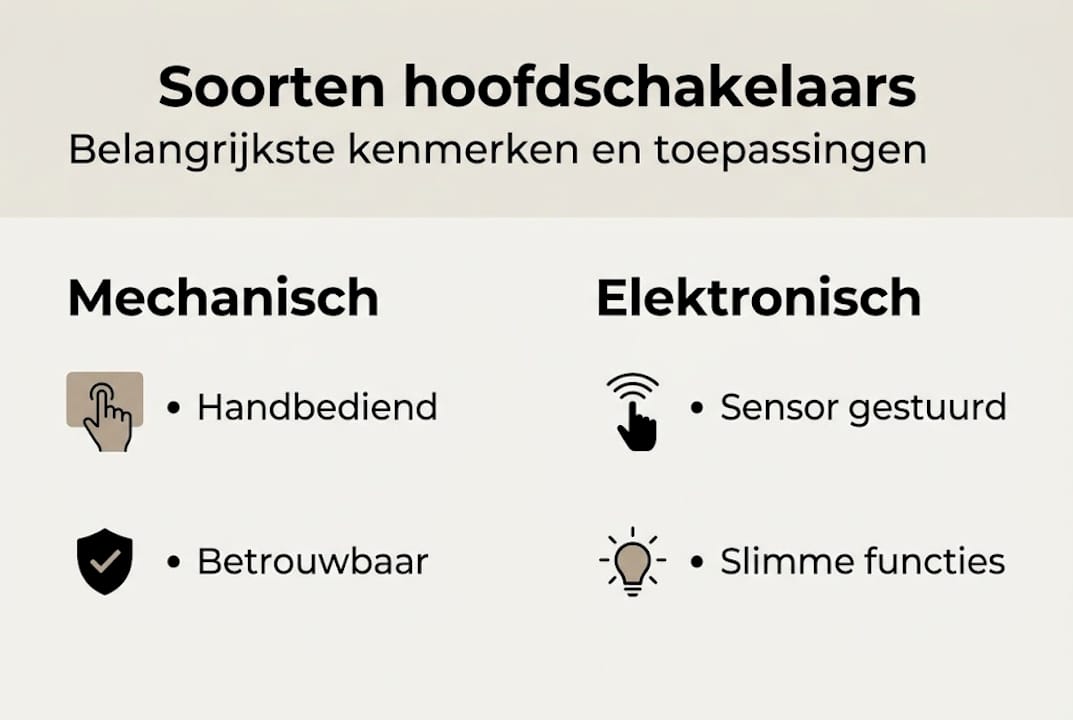 Soorten hoofdschakelaars
Belangrijkste kenmerken en toepassingen

Mechanisch

• Handbediend

• Betrouwbaar

Elektronisch

• Sensor gestuurd

• Slimme functies