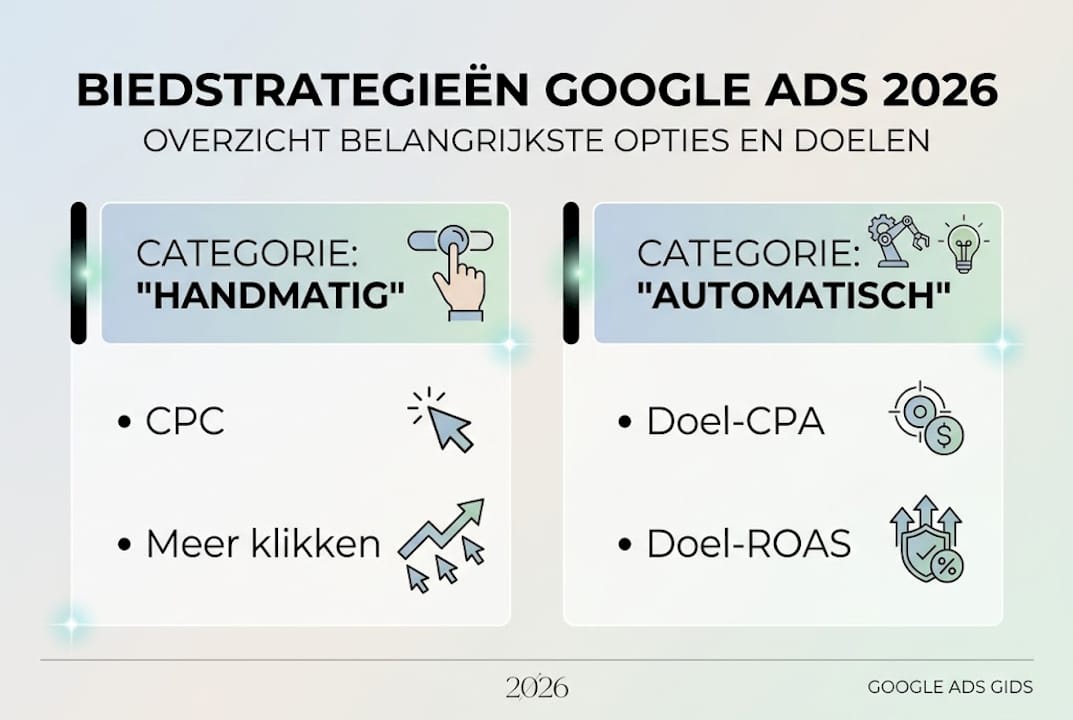 BIEDSTRATEGIEËN GOOGLE ADS 2026
OVERZICHT BELANGRIJKSTE OPTIES EN DOELEN

CATEGORIE:
"HANDMATIG"

• CPC

• Meer klikken

CATEGORIE:
"AUTOMATISCH"

• Doel-CPA

• Doel-ROAS

2026

GOOGLE ADS GIDS