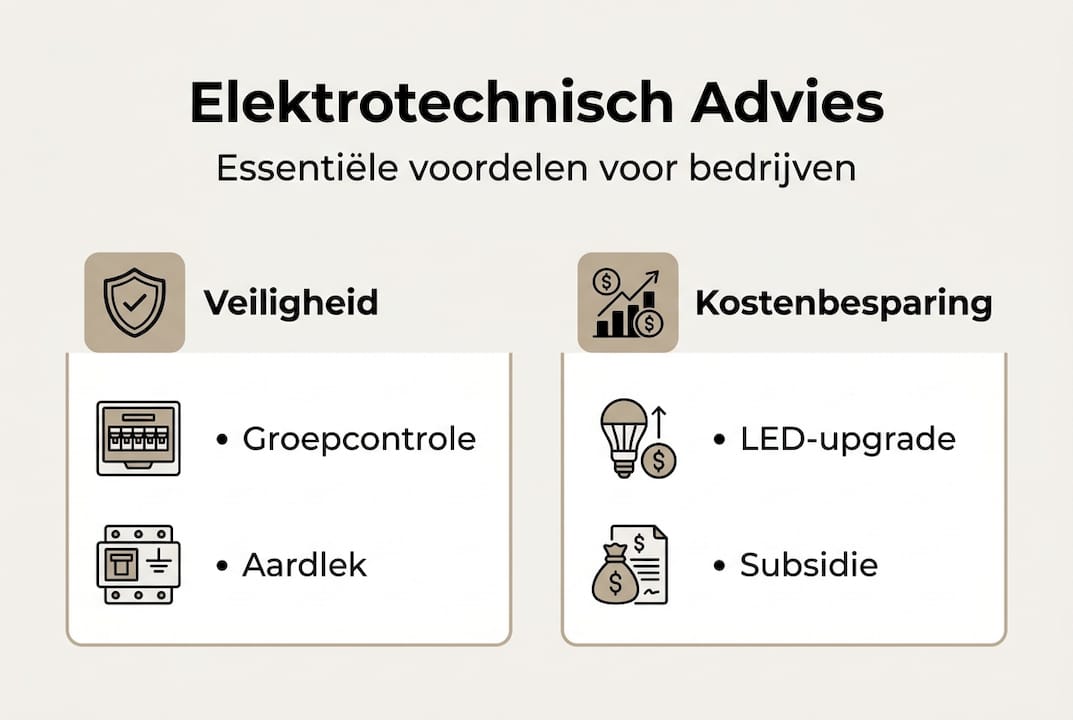 Elektrotechnisch Advies

Essentiële voordelen voor bedrijven

Veiligheid

• Groepcontrole

• Aardlek

Kostenbesparing

• LED-upgrade

• Subsidie