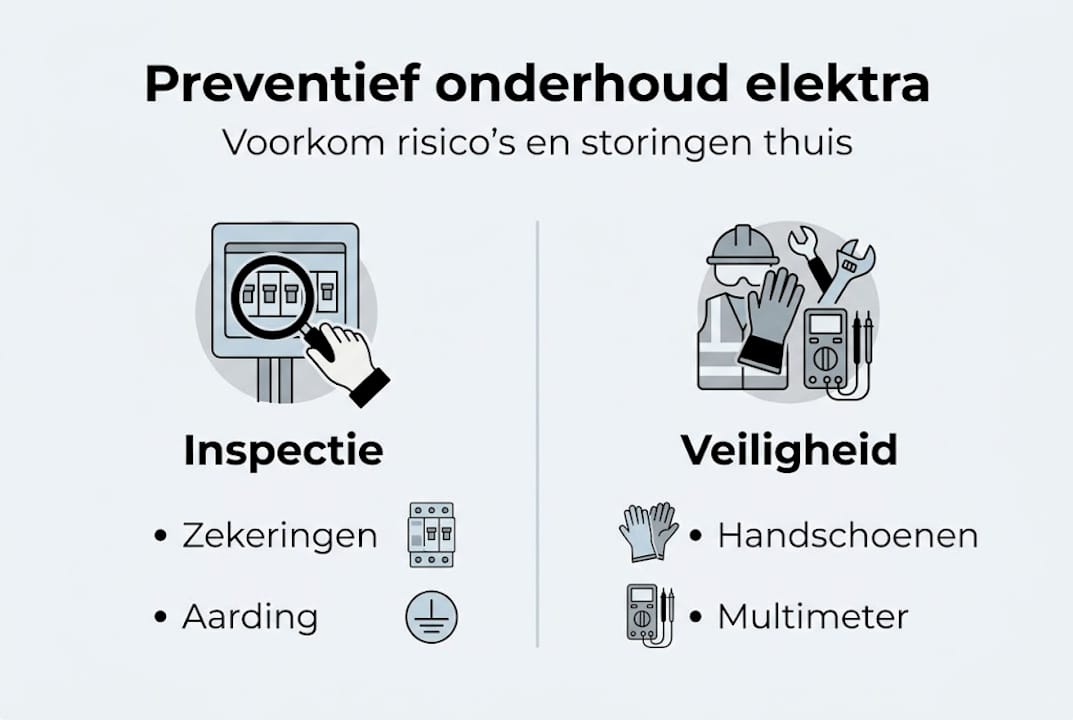 Preventief onderhoud elektra
Voorkom risico's en storingen thuis

Inspectie
• Zekeringen
• Aarding

Veiligheid
• Handschoenen
• Multimeter