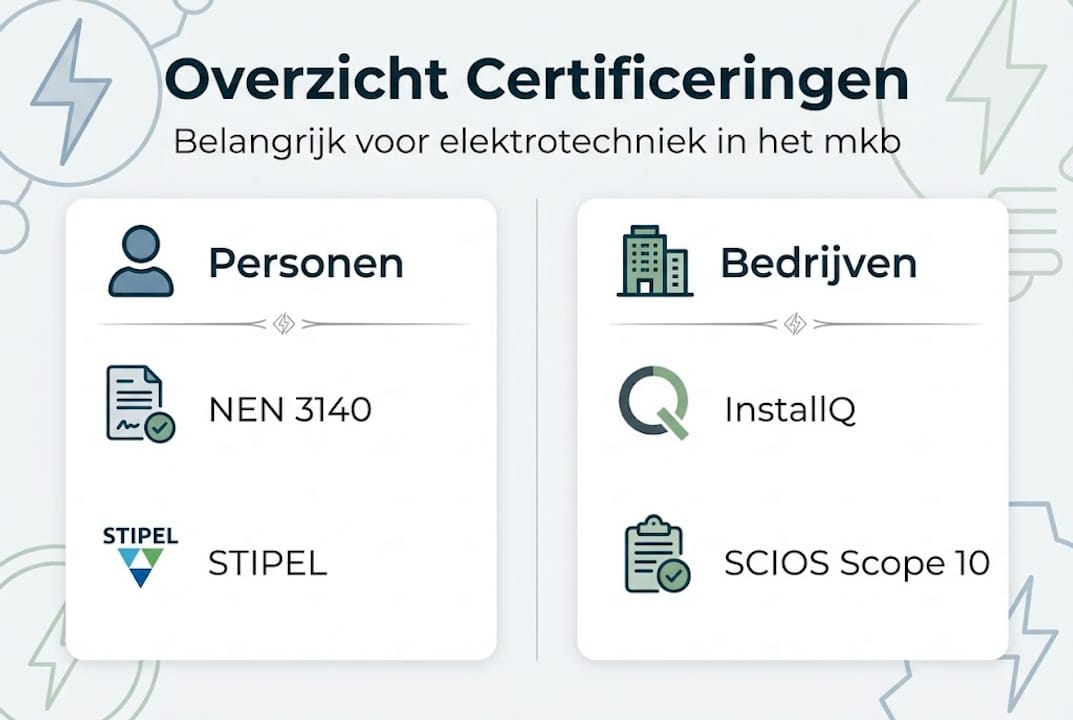 Overzicht Certificeringen

Belangrijk voor elektrotechniek in het mkb

Personen

NEN 3140

STIPEL

STIPEL

Bedrijven

InstallQ

SCIOS Scope 10