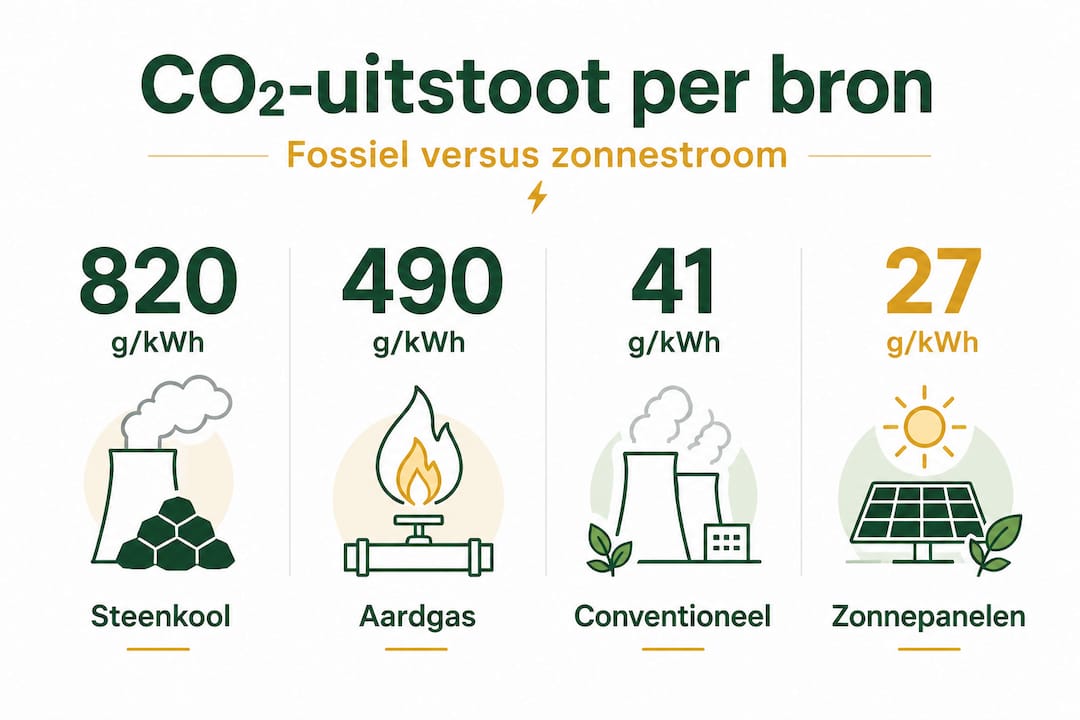 $CO_2$-uitstoot per bron

Fossiel versus zonnestroom

820 g/kWh

Steenkool

490 g/kWh

Aardgas

41 g/kWh

Conventioneel

27 g/kWh

Zonnepanelen