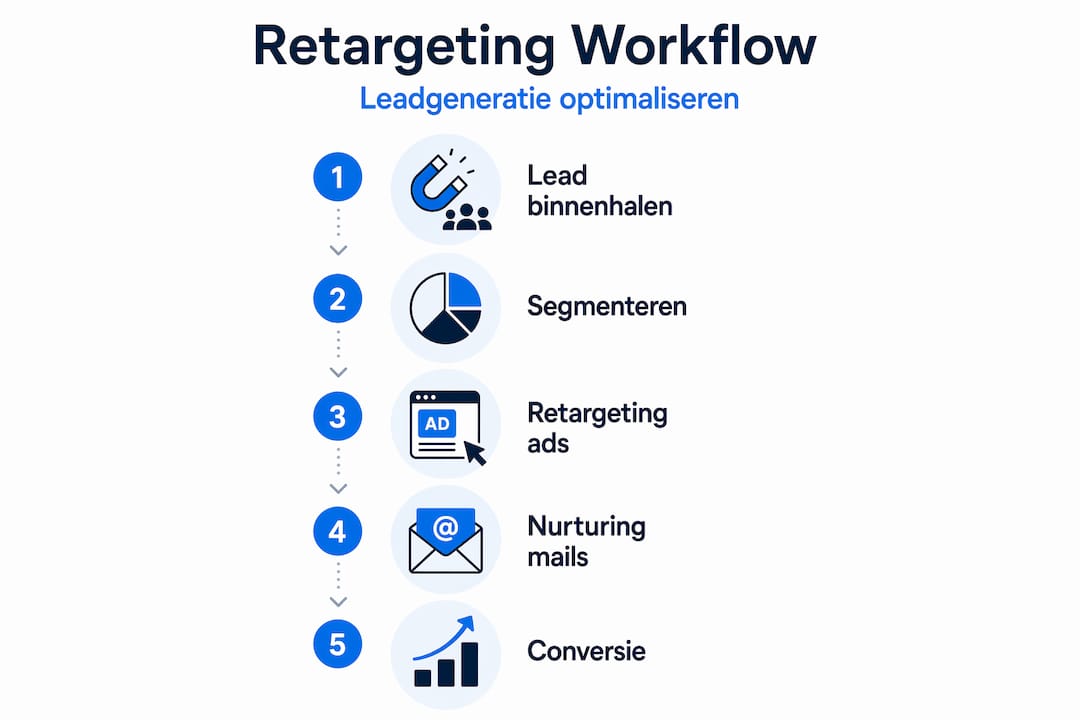 Retargeting Workflow

Leadgeneratie optimaliseren

1

Lead binnenhalen

2

Segmenteren

3

AD

Retargeting ads

4

@

Nurturing mails

5

Conversie