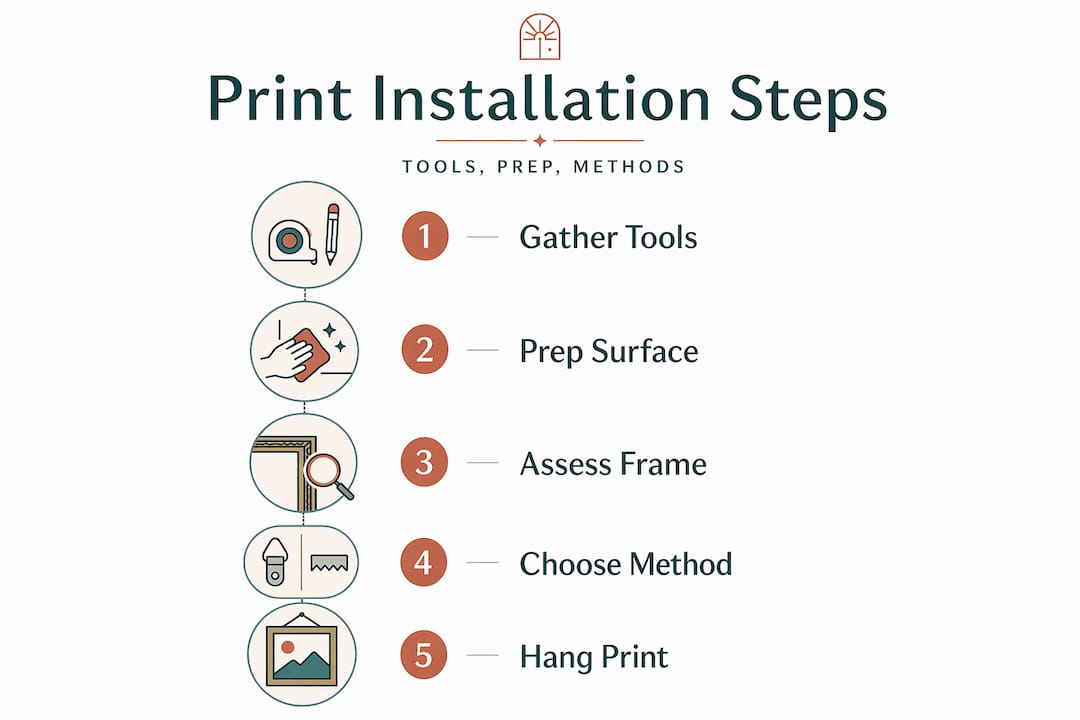 Print Installation Steps

TOOLS, PREP, METHODS

1 Gather Tools

2 Prep Surface

3 Assess Frame

4 Choose Method

5 Hang Print