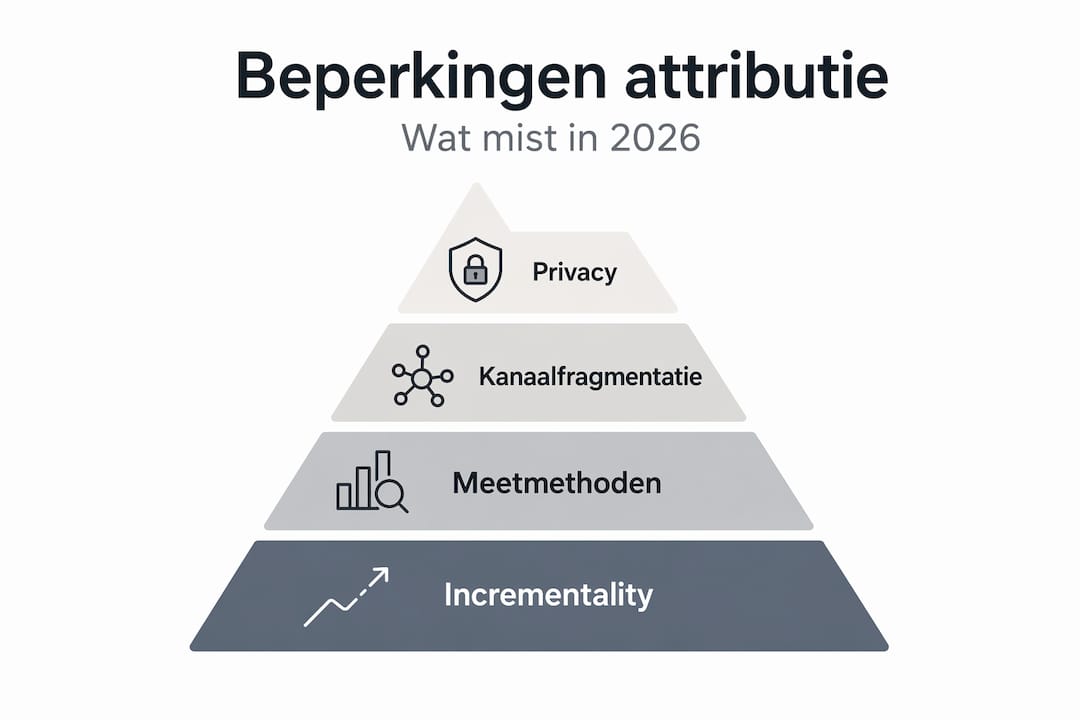 Beperkingen attributie

Wat mist in 2026

Privacy

Kanaalfragmentatie

Meetmethoden

Incrementality