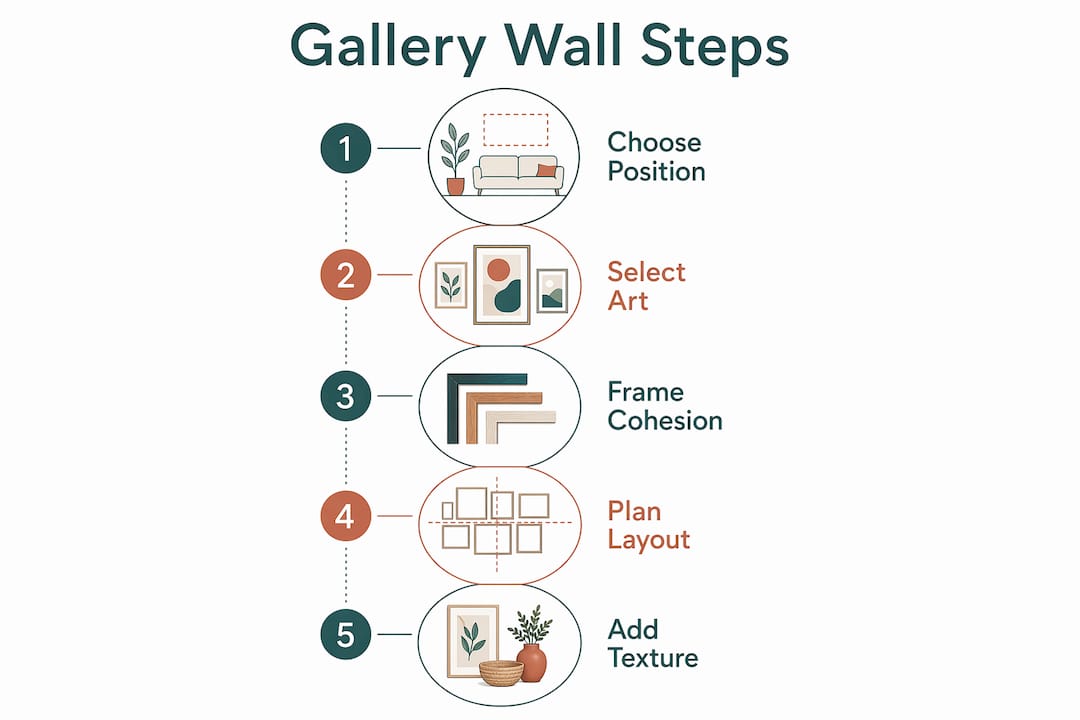 Gallery Wall Steps

1 Choose Position

2 Select Art

3 Frame Cohesion

4 Plan Layout

5 Add Texture