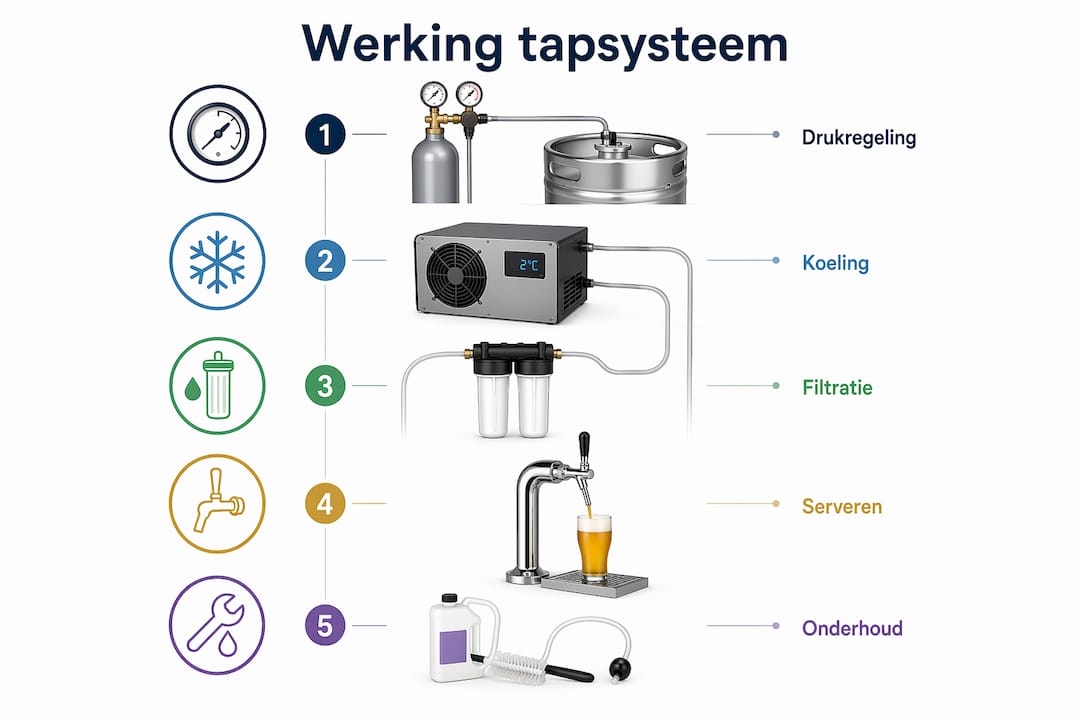 Werking tapsysteem

1 Drukregeling

2 2°C Koeling

3 Filtratie

4 Serveren

5 Onderhoud