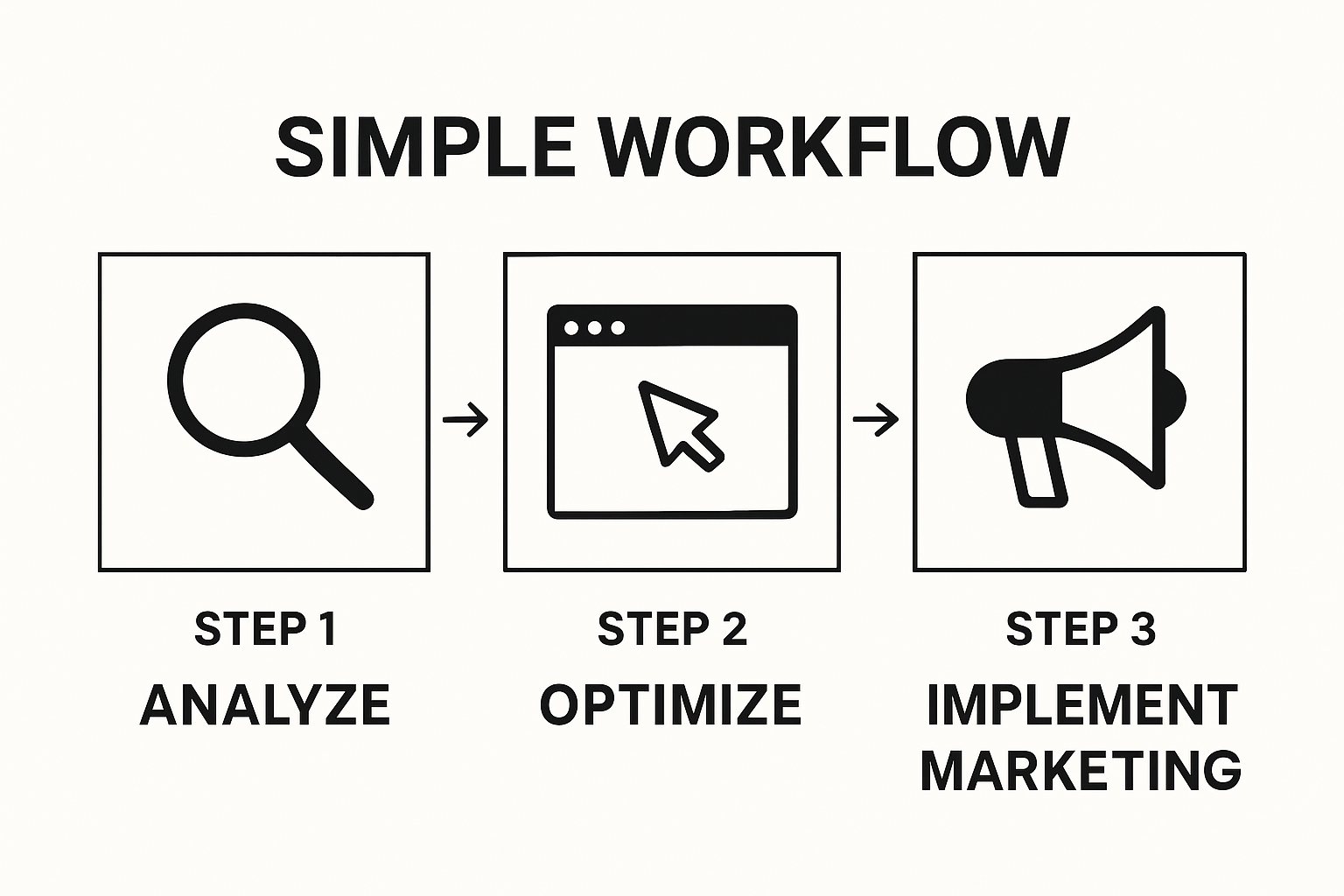 SIMPLE WORKFLOW

STEP 1
ANALYZE

STEP 2
OPTIMIZE

STEP 3
IMPLEMENT MARKETING