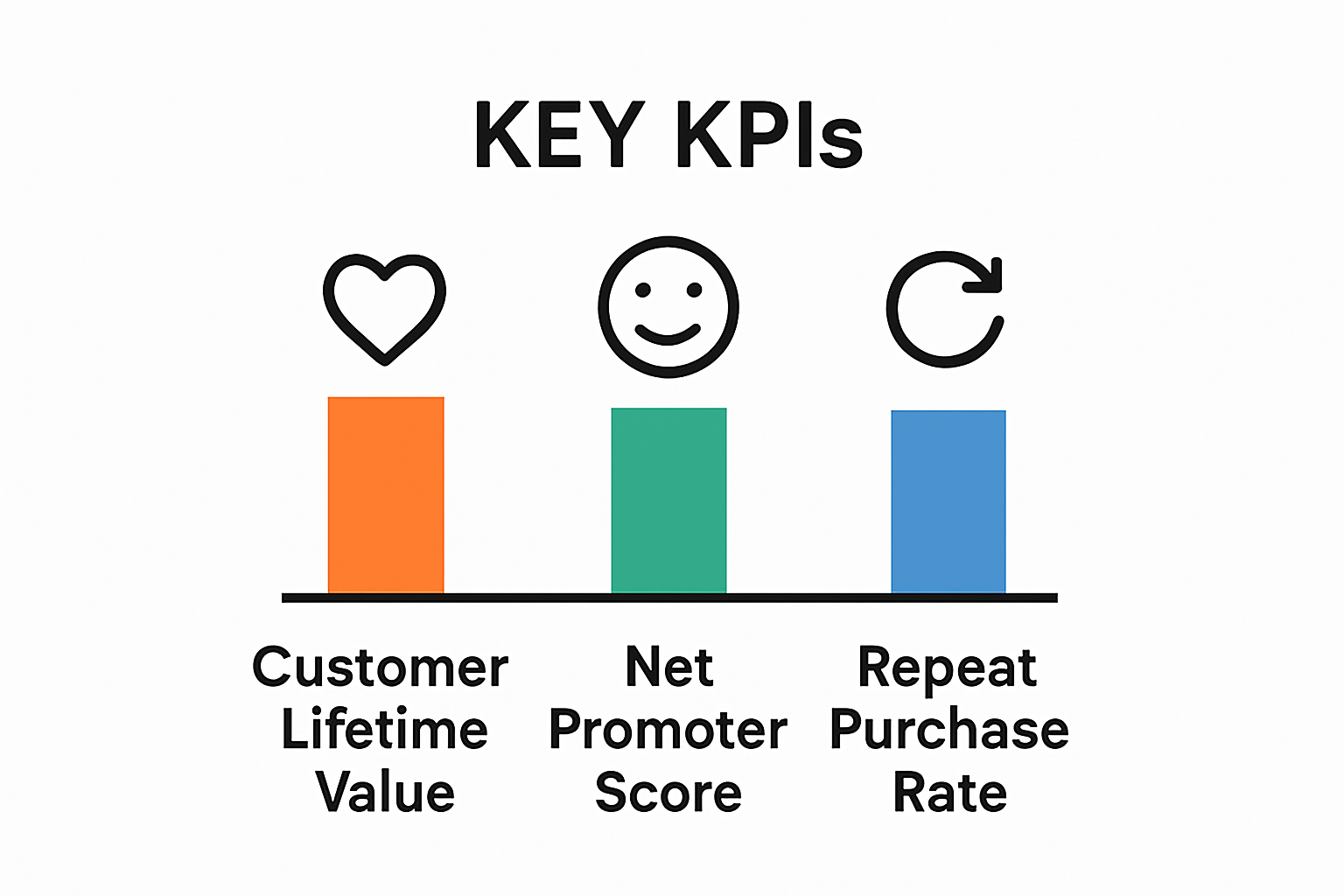 KEY KPIs

Customer Lifetime Value

Net Promoter Score

Repeat Purchase Rate