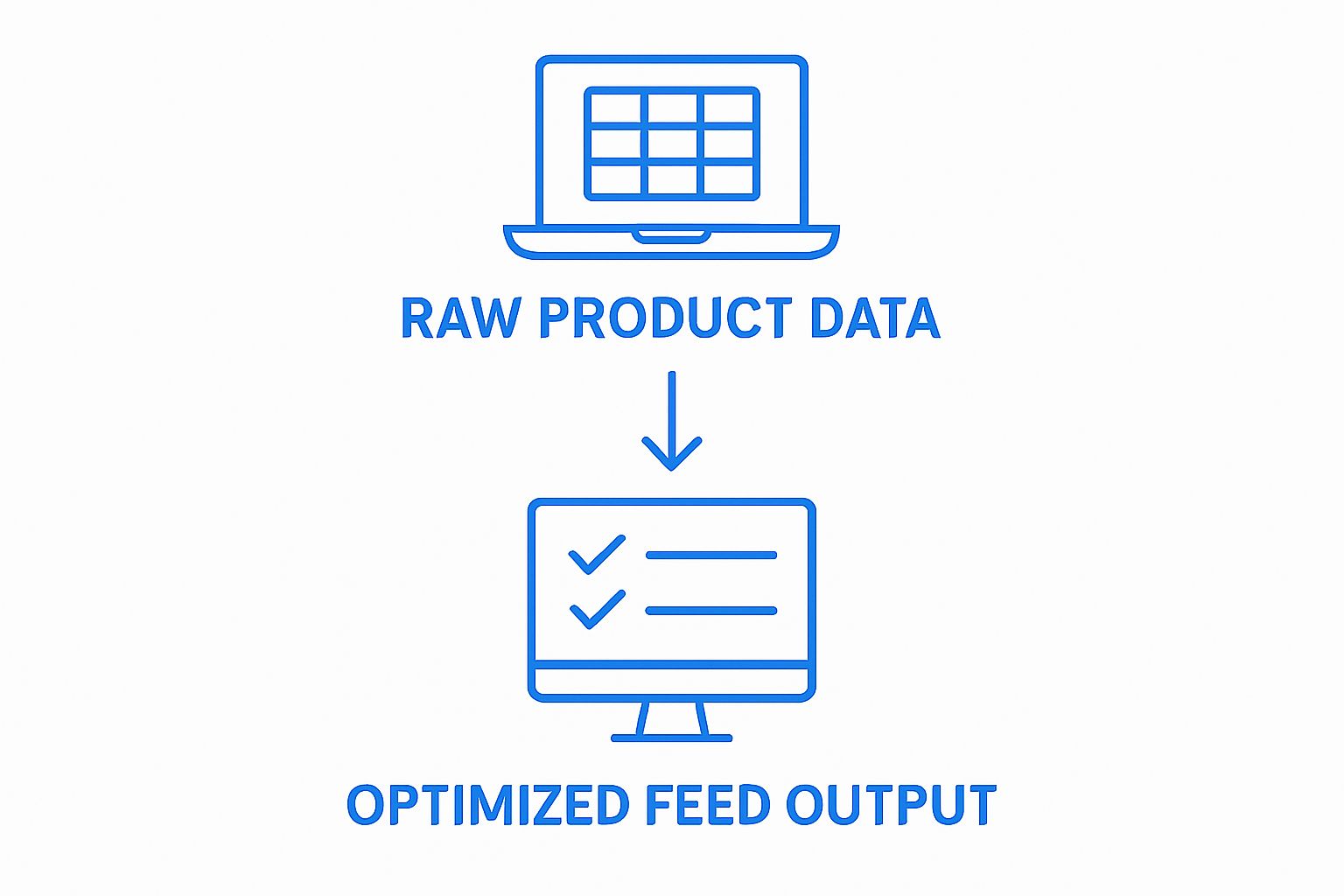 RAW PRODUCT DATA

OPTIMIZED FEED OUTPUT