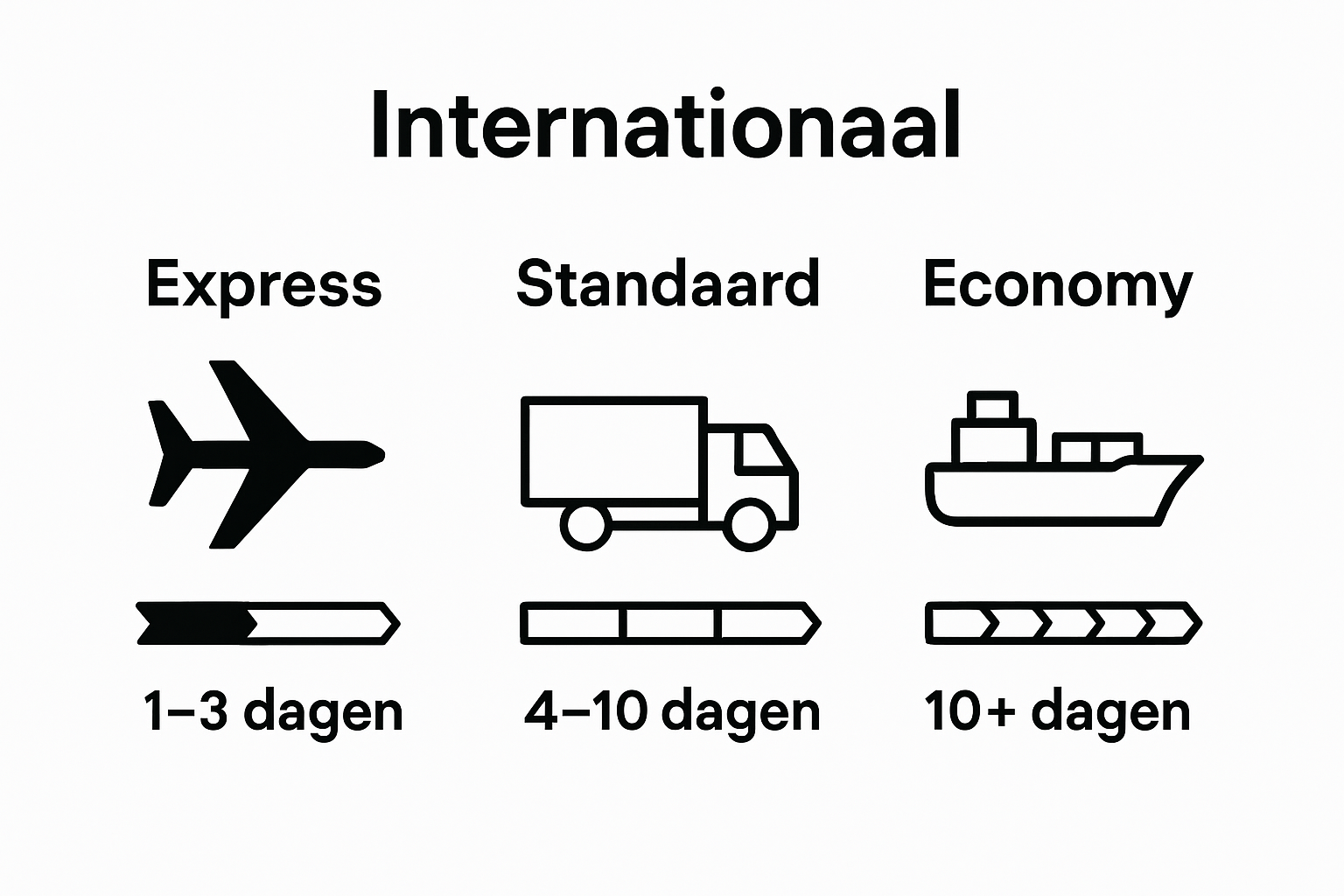 Internationaal

Express

1–3 dagen

Standaard

4–10 dagen

Economy

10+ dagen