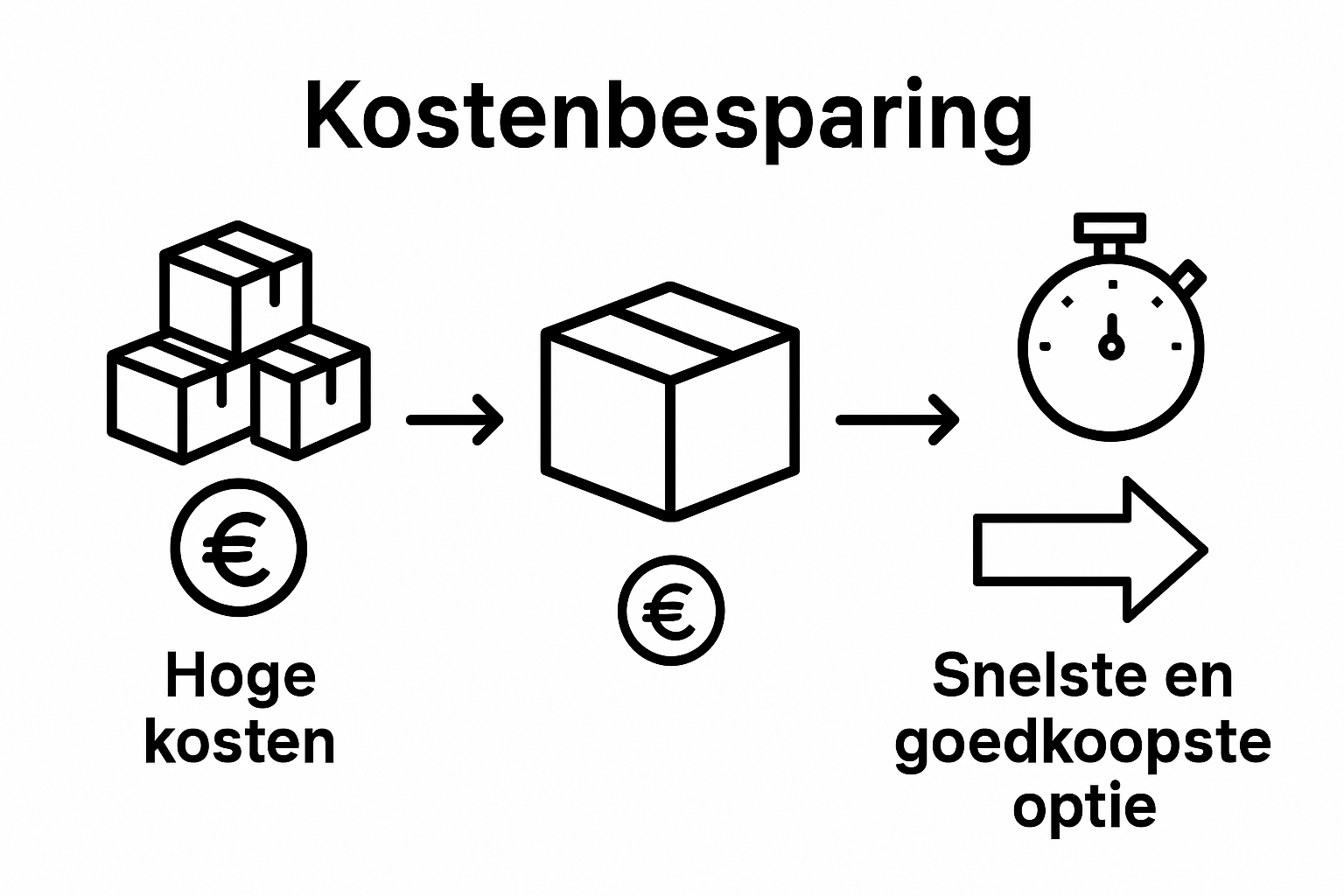 Kostenbesparing

€

Hoge kosten

€

Snelste en goedkoopste optie