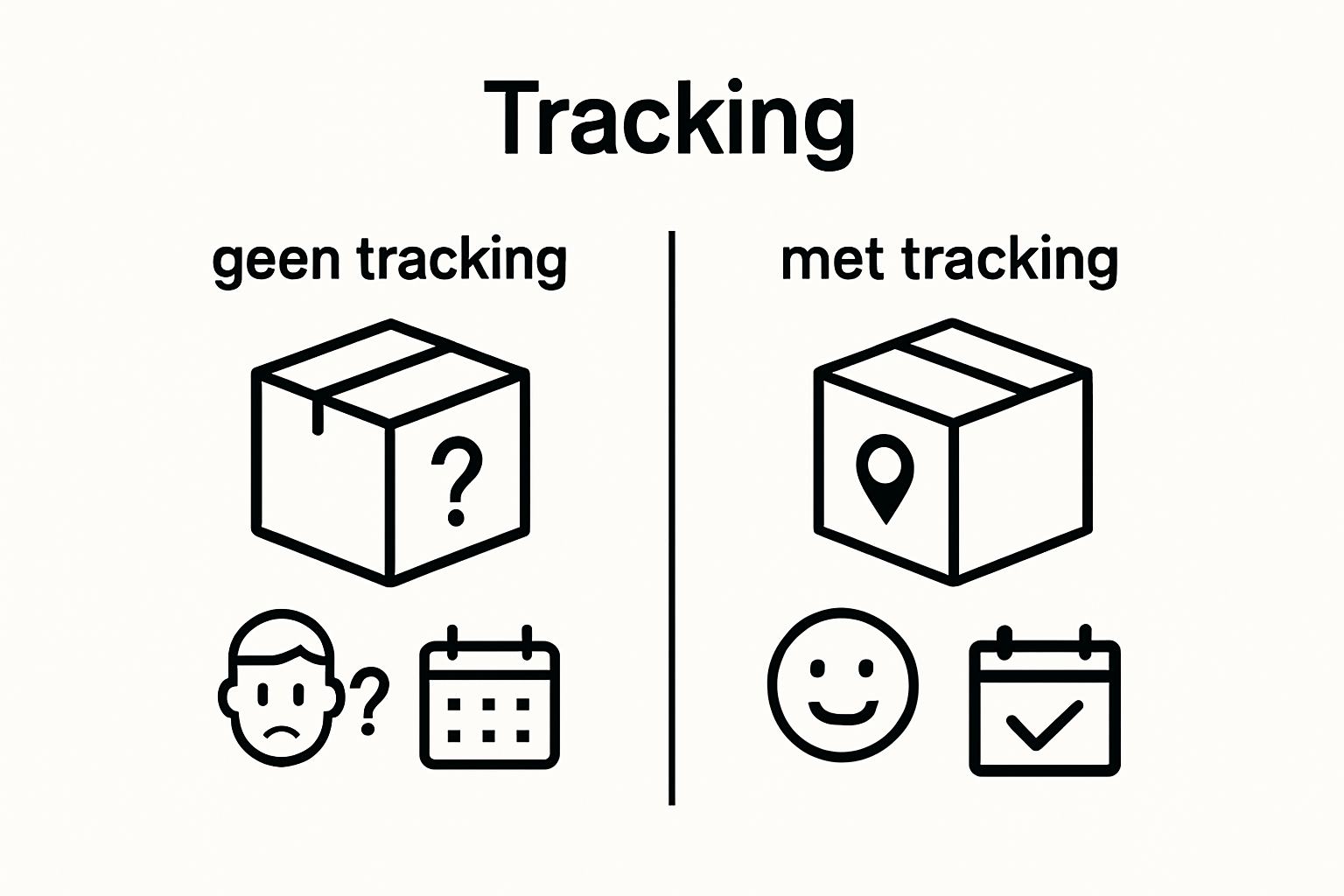 Tracking

geen tracking

?

?

met tracking