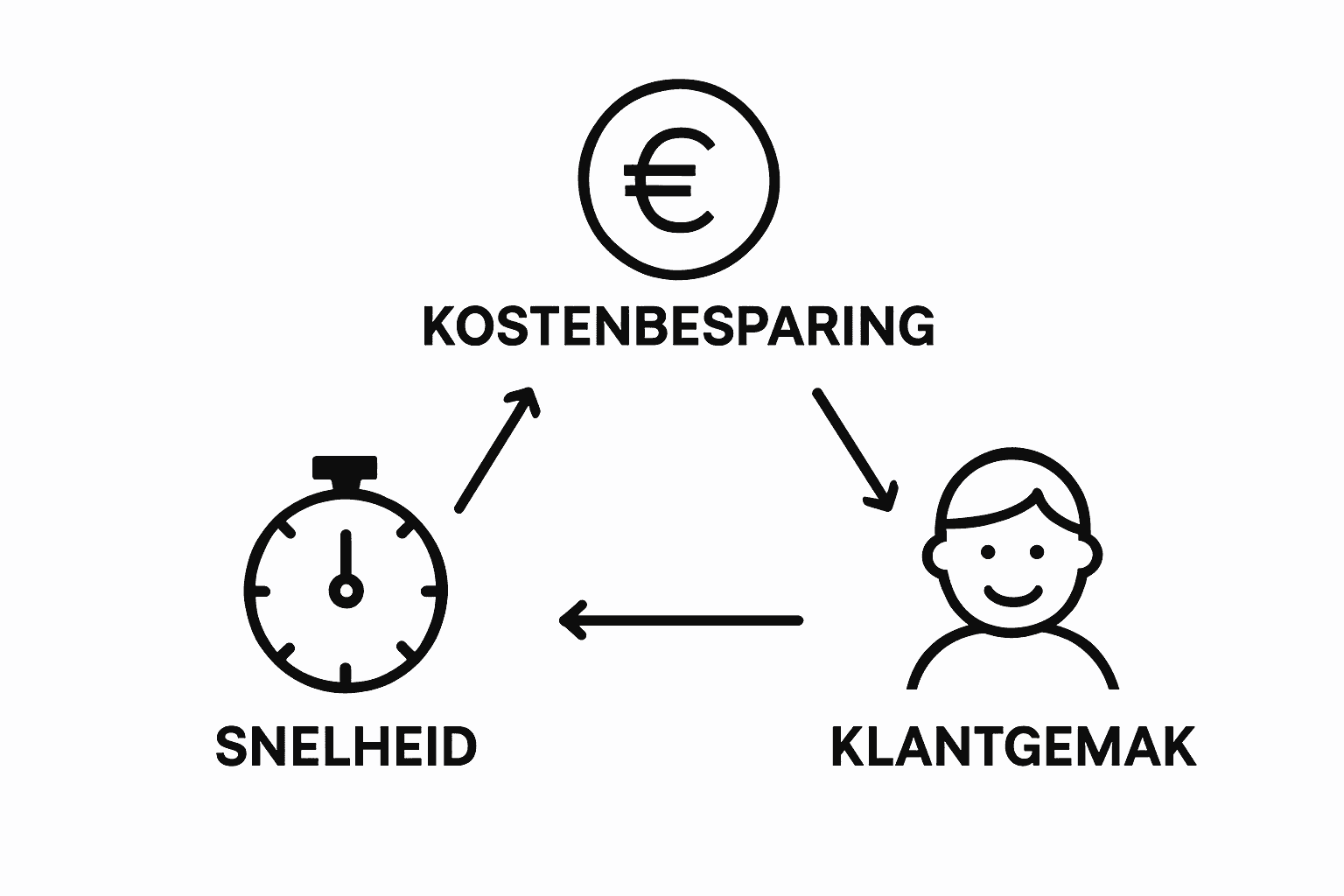 €

KOSTENBESPARING

SNELHEID

KLANTGEMAK