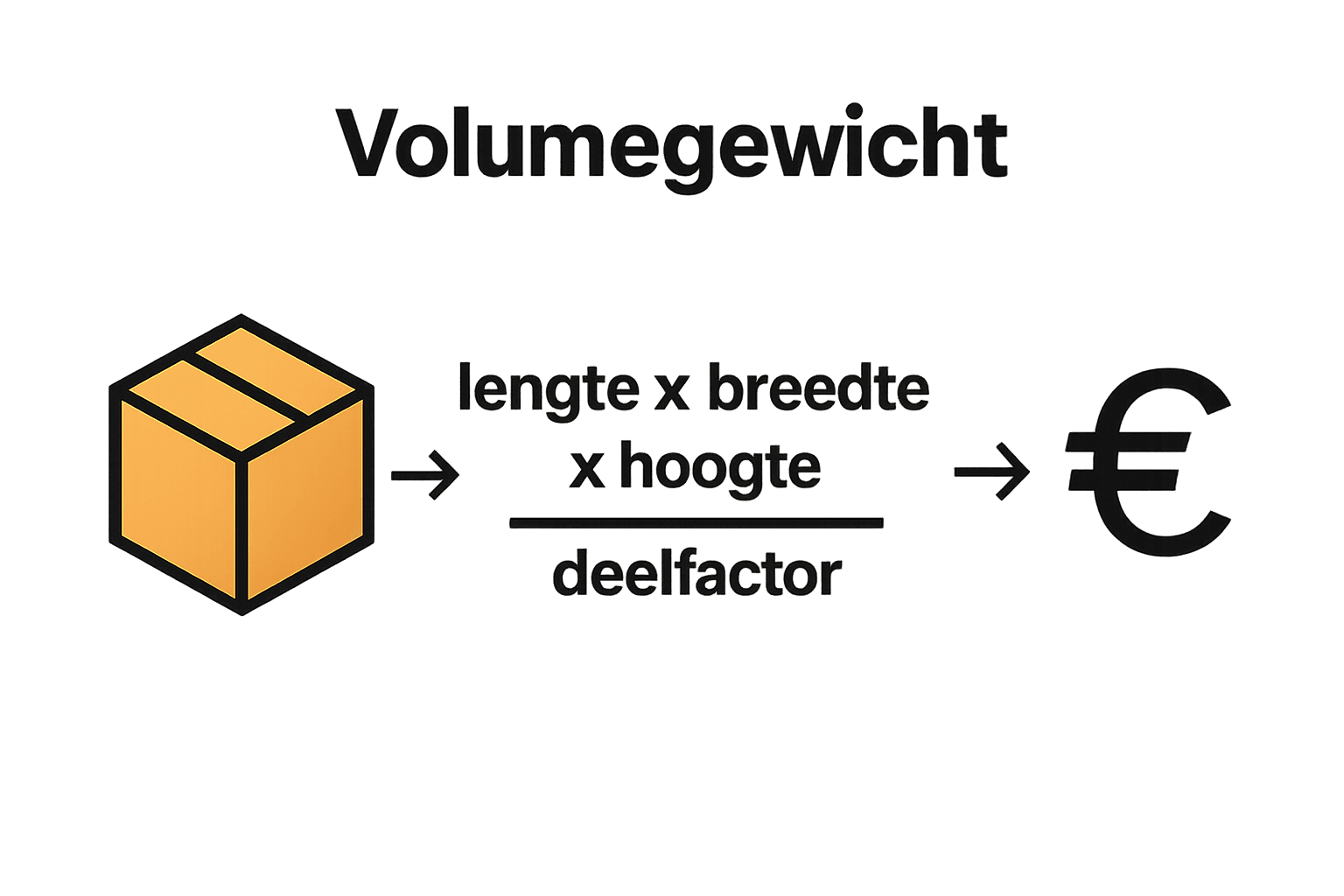 Volumegewicht

→ $\frac{\text{lengte x breedte x hoogte}}{\text{deelfactor}}$ → €