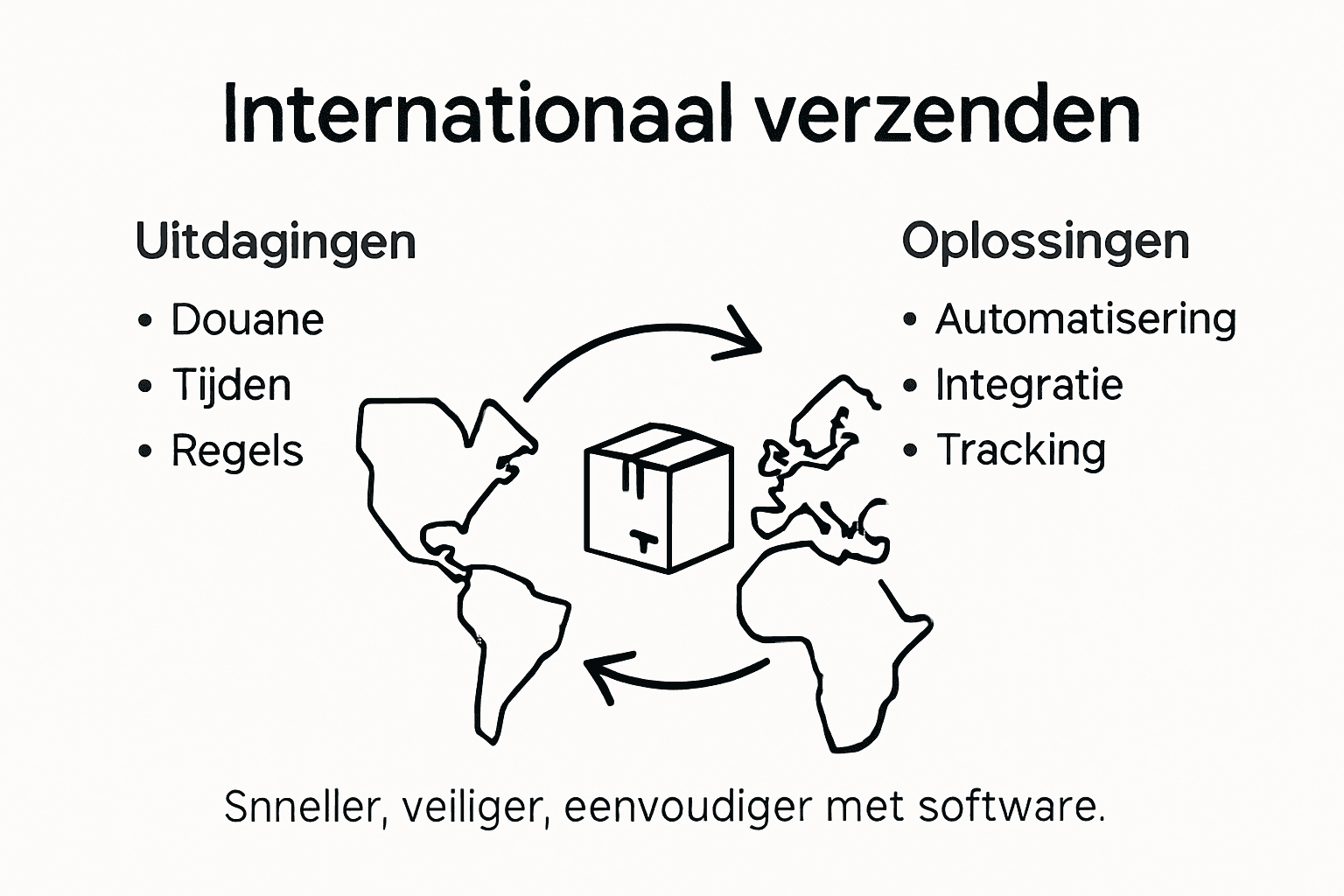 Internationaal verzenden

Uitdagingen
• Douane
• Tijden
• Regels

Oplossingen
• Automatisering
• Integratie
• Tracking

Snneller, veiliger, eenvoudiger met software.