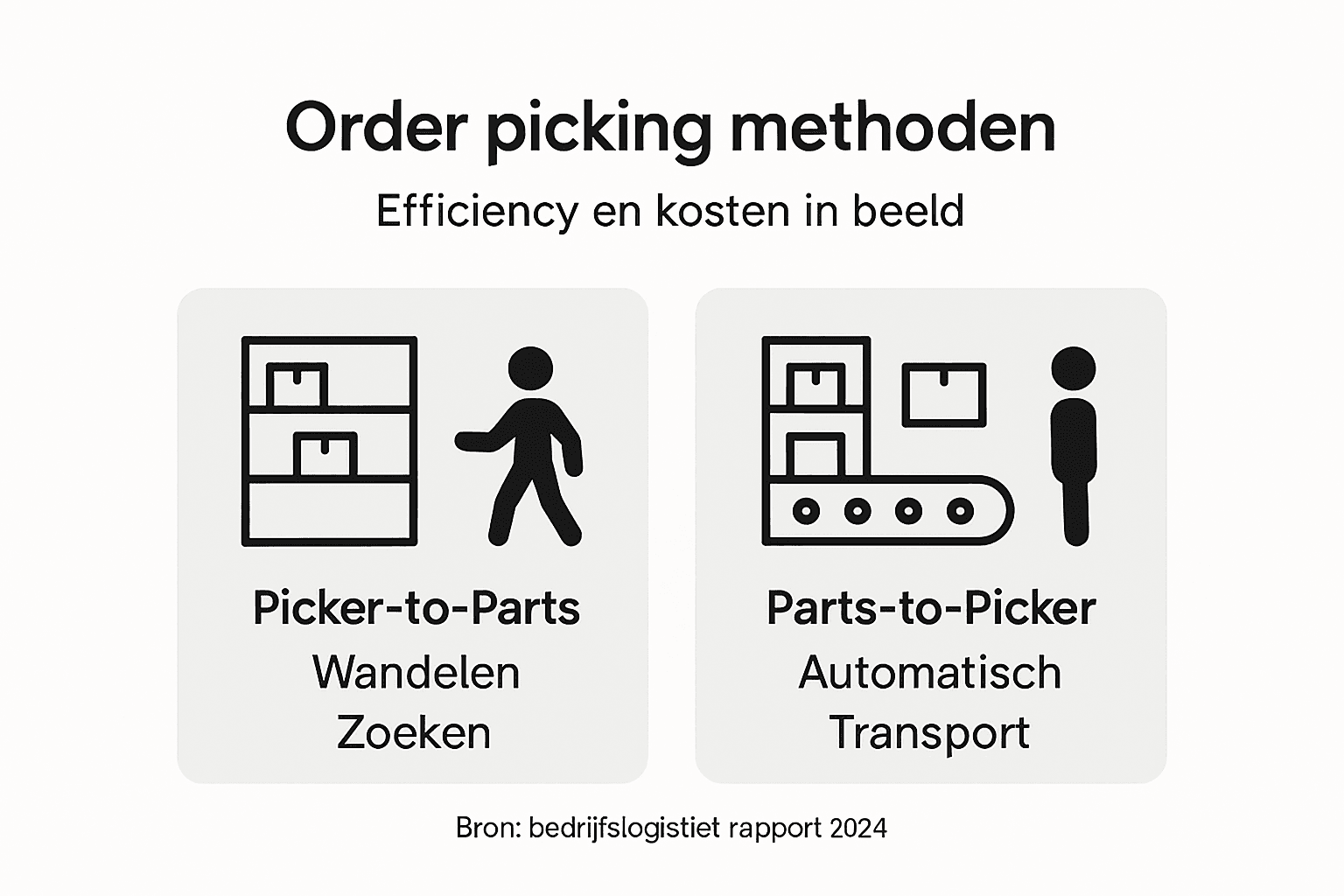 Order picking methoden

Efficiency en kosten in beeld

Picker-to-Parts
Wandelen
Zoeken

Parts-to-Picker
Automatisch
Transport

Bron: bedrijfslogistiet rapport 2024