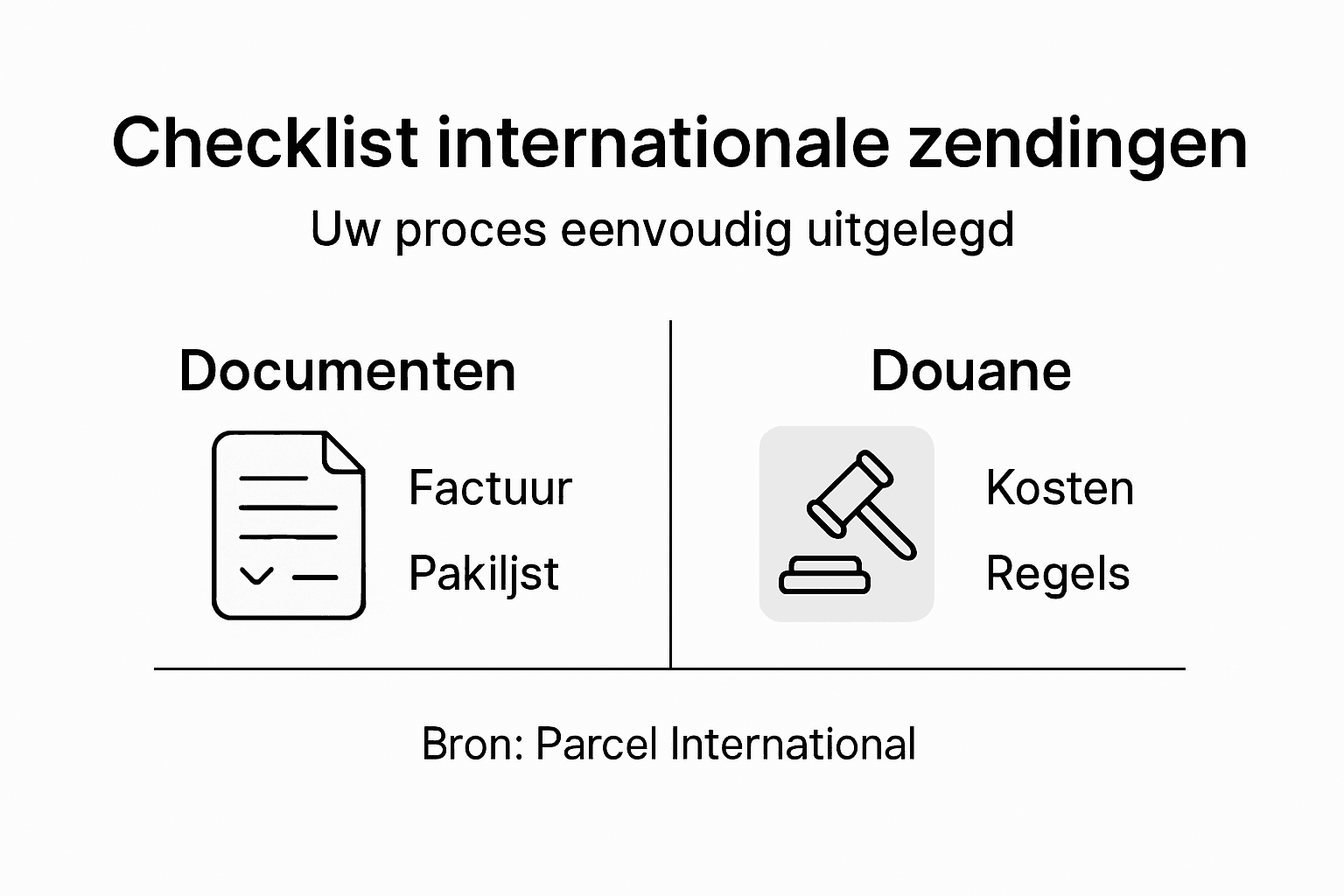 Checklist internationale zendingen

Uw proces eenvoudig uitgelegd

Documenten

Factuur

Pakiljst

Douane

Kosten

Regels

Bron: Parcel International