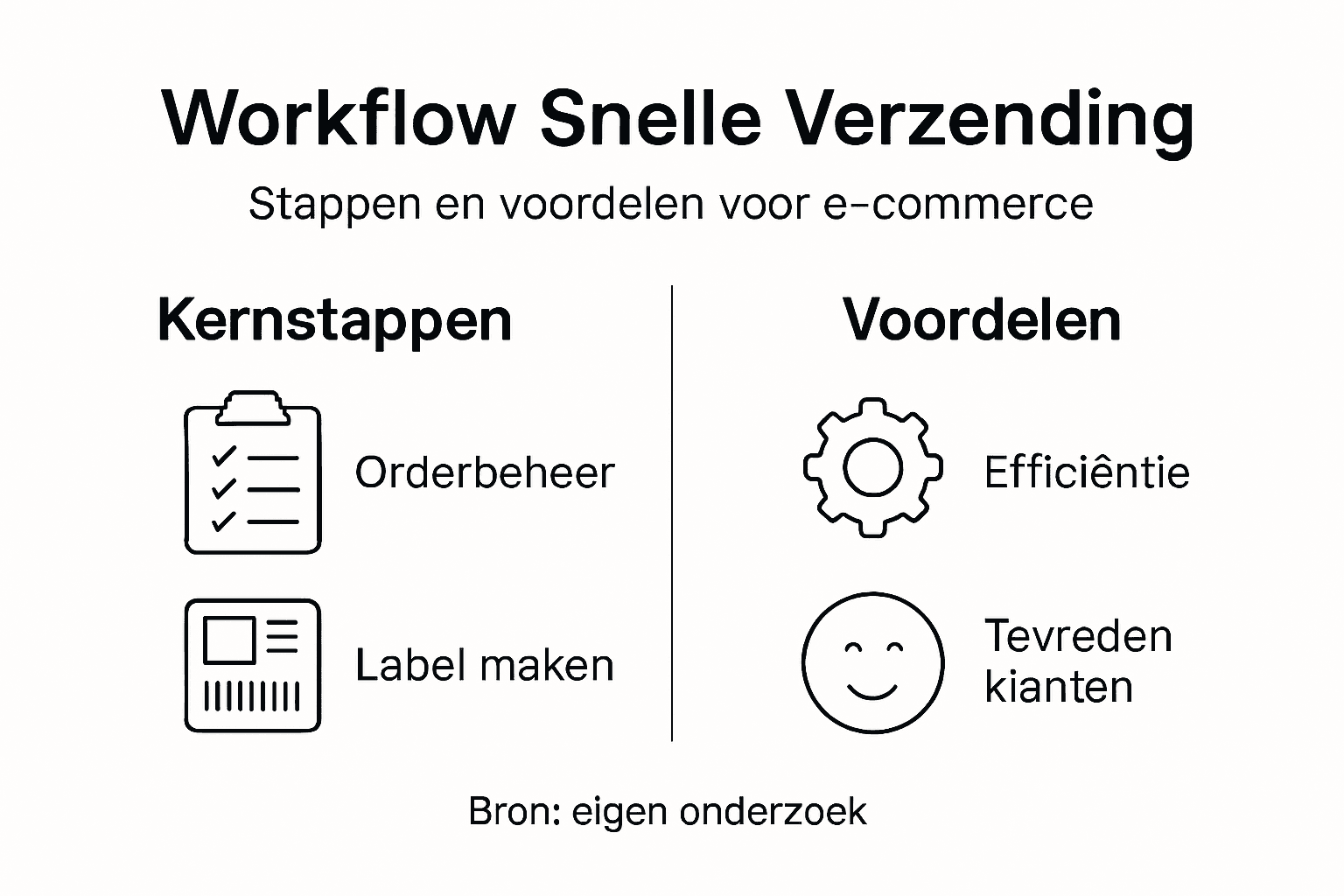 Workflow Snelle Verzending

Stappen en voordelen voor e-commerce

Kernstappen

Orderbeheer

Label maken

Voordelen

Efficiêntie

Tevreden kianten

Bron: eigen onderzoek