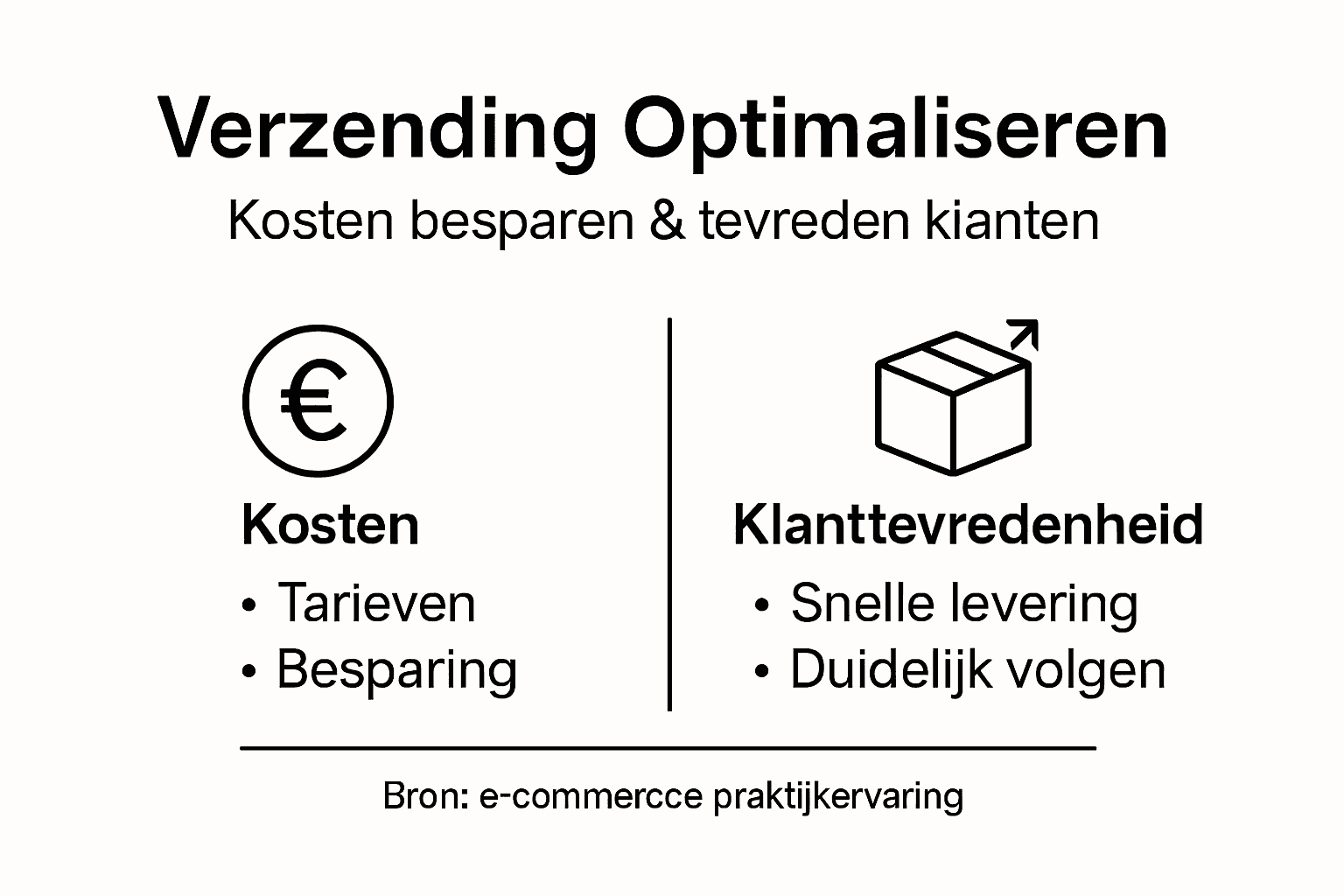 Verzending Optimaliseren

Kosten besparen & tevreden kianten

€

Kosten

• Tarieven
• Besparing

Klanttevredenheid

• Snelle levering
• Duidelijk volgen

Bron: e-commercce praktijkervaring