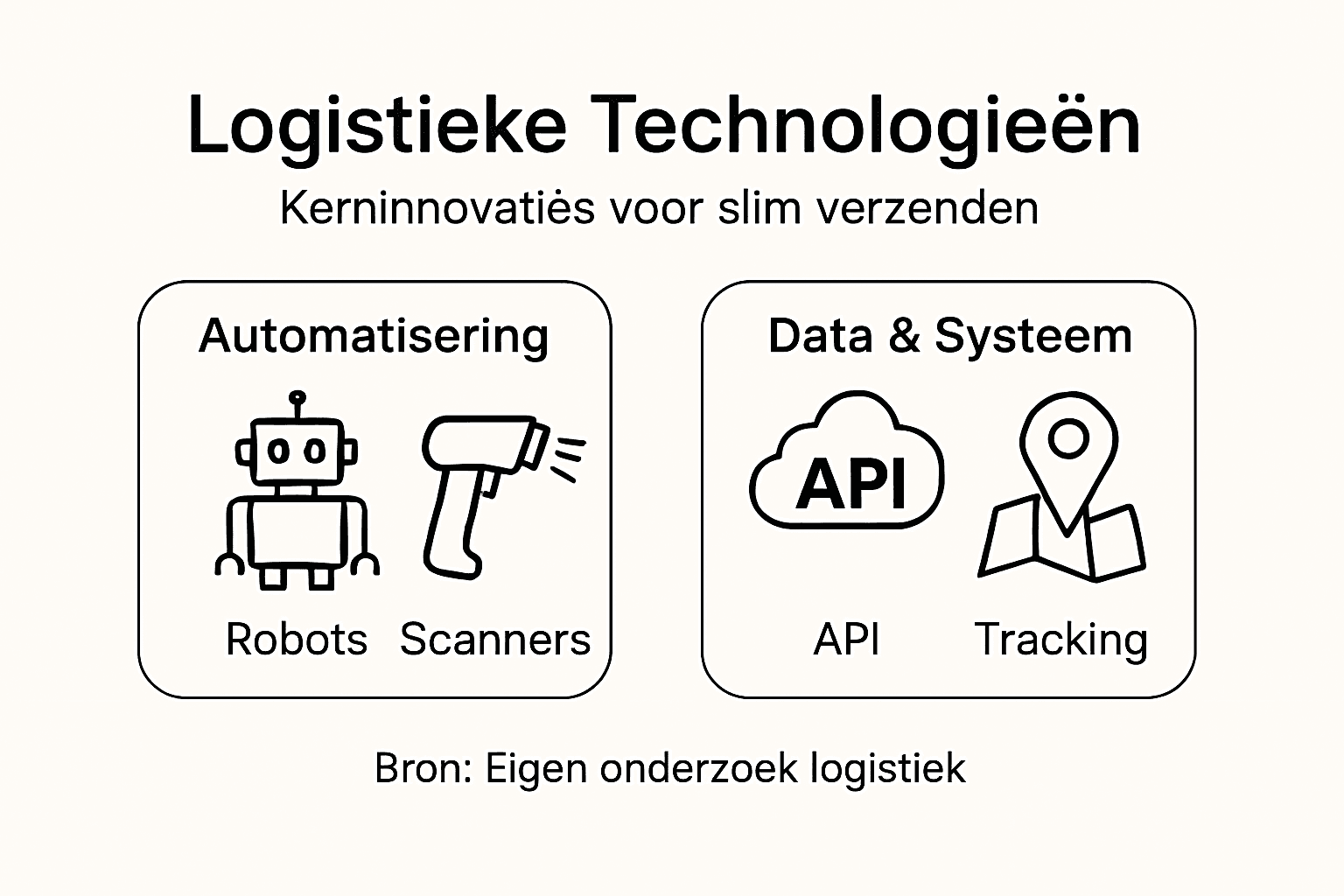 Logistieke Technologieën

Kerninnovatiės voor slim verzenden

Automatisering

Robots Scanners

Data & Systeem

API

API Tracking

Bron: Eigen onderzoek logistiek