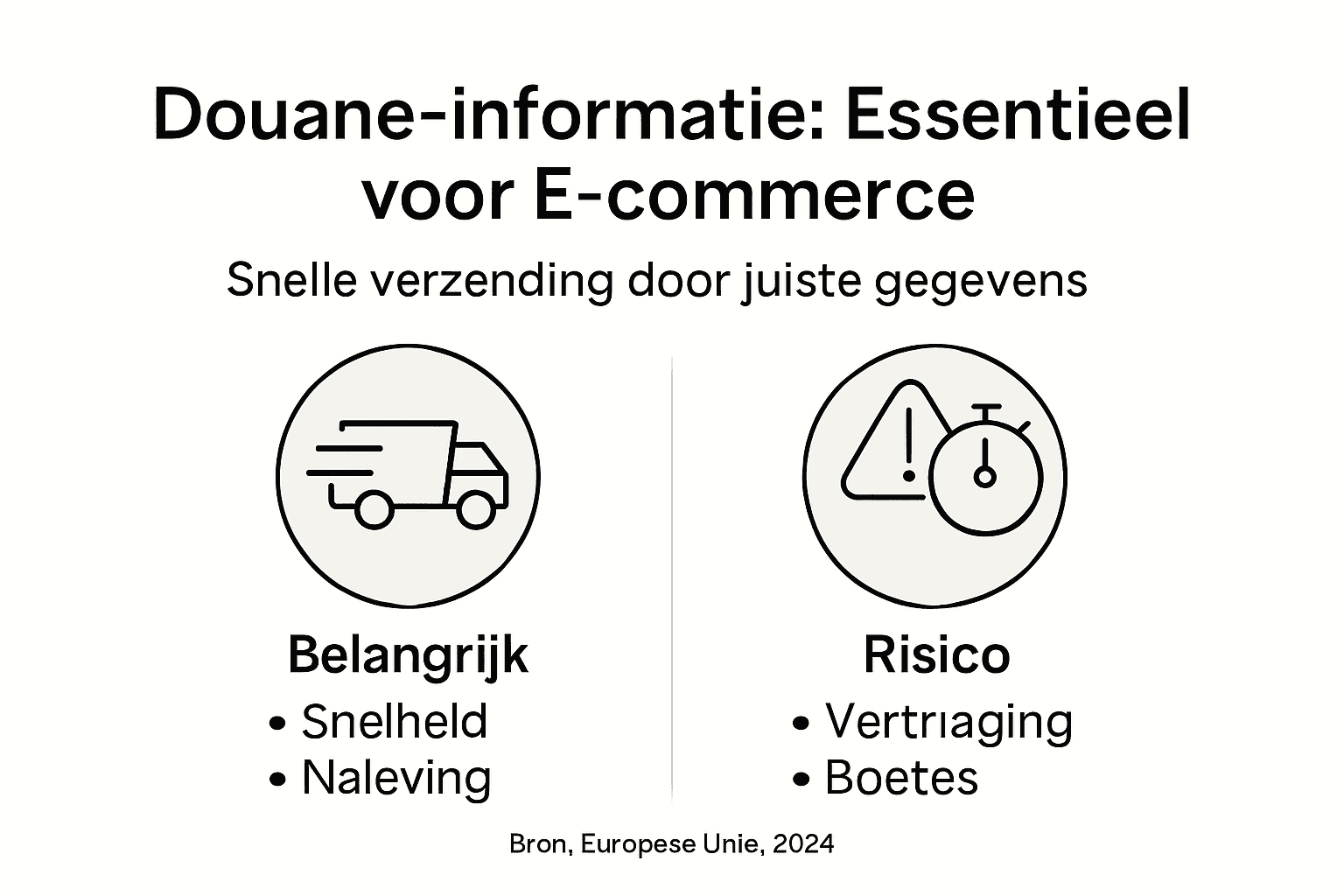 Douane-informatie: Essentieel voor E-commerce

Snelle verzending door juiste gegevens

Belangrijk
• Snelheld
• Naleving

Risico
• Vertrıaging
• Boetes

Bron, Europese Unie, 2024