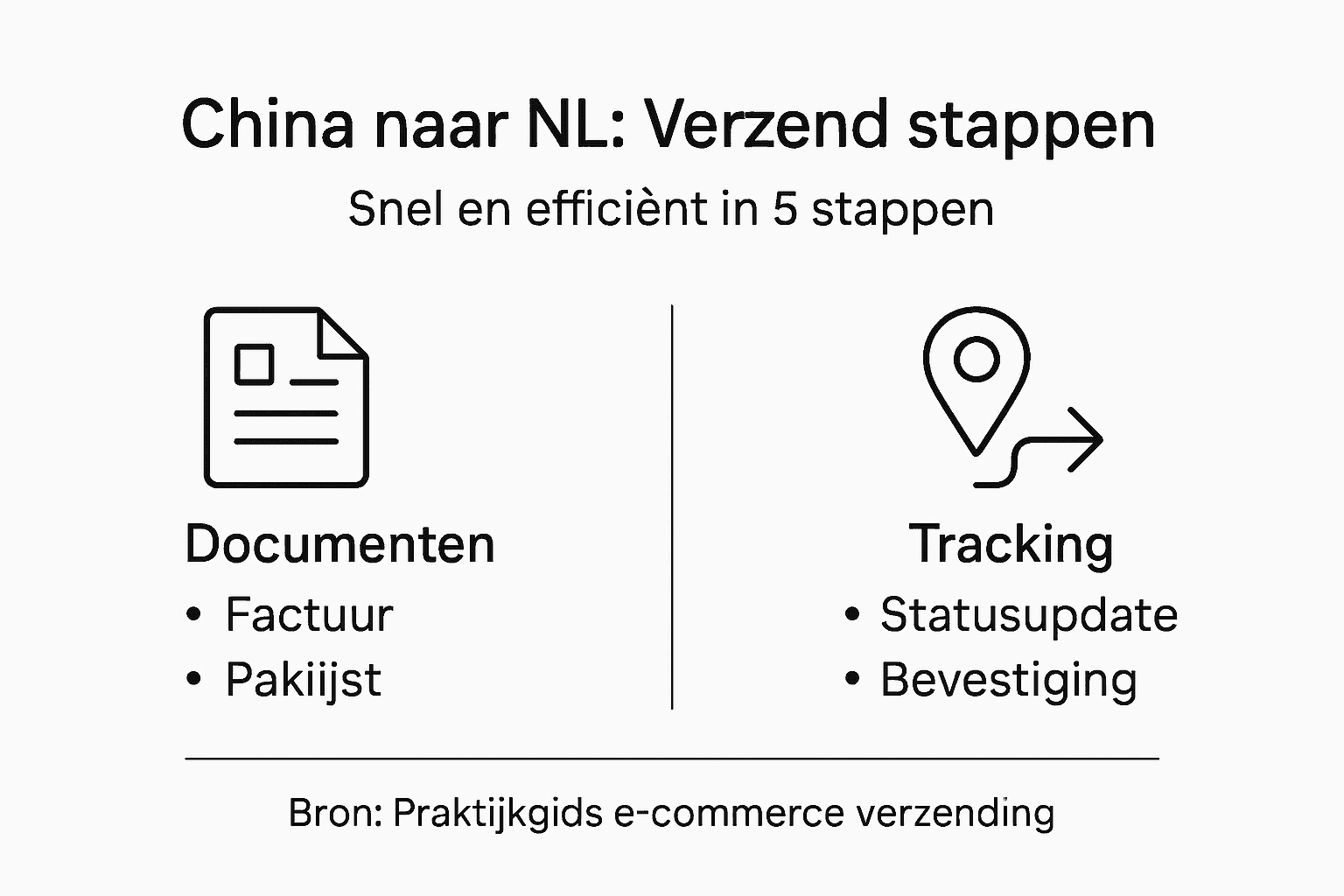 China naar NL: Verzend stappen

Snel en efficiènt in 5 stappen

Documenten
• Factuur
• Pakiijst

Tracking
• Statusupdate
• Bevestiging

Bron: Praktijkgids e-commerce verzending