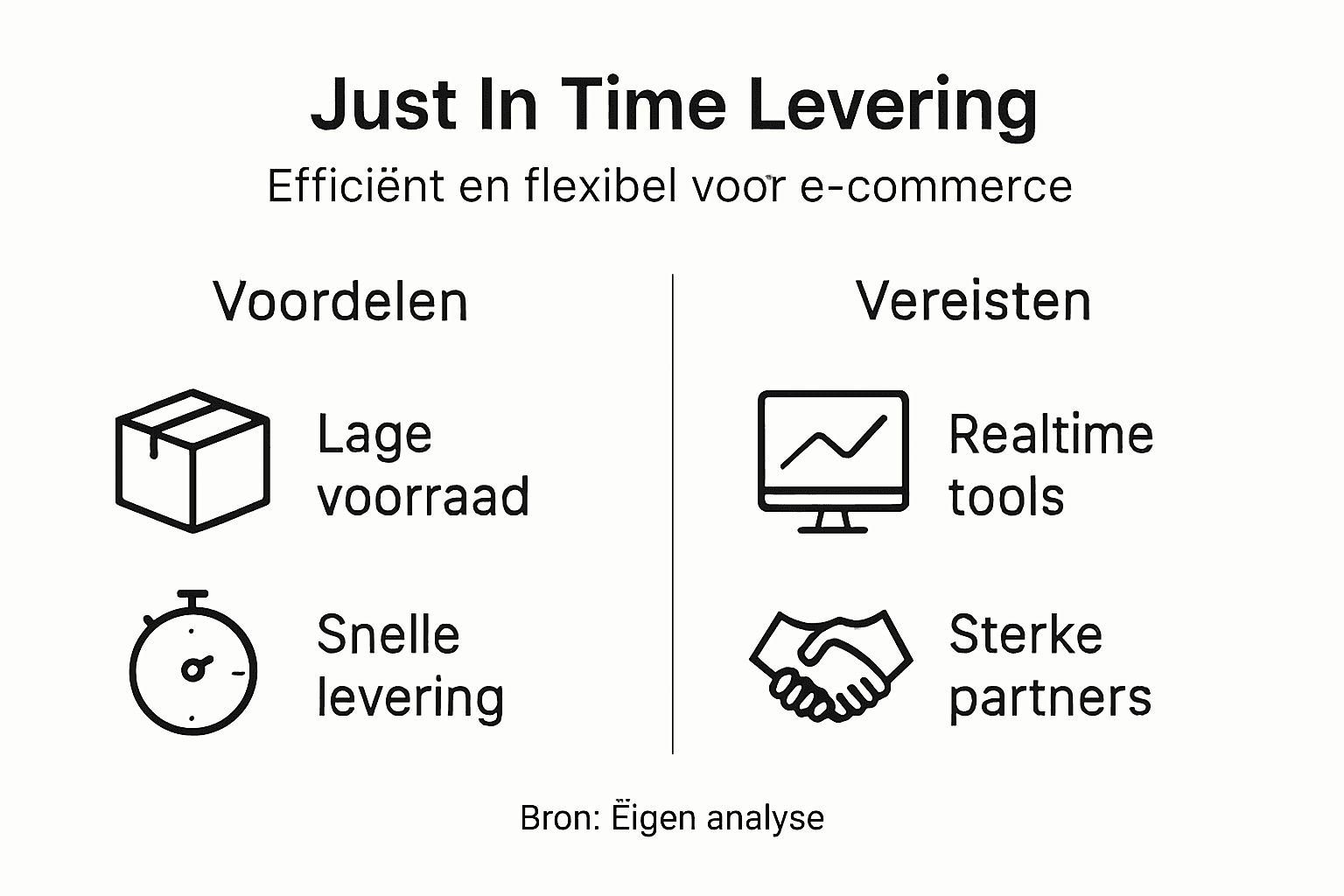 Just In Time Levering

Efficiënt en flexibel voor e-commerce

Voordelen

Lage voorraad

Snelle levering

Vereisten

Realtime tools

Sterke partners

Bron: Ëigen analyse