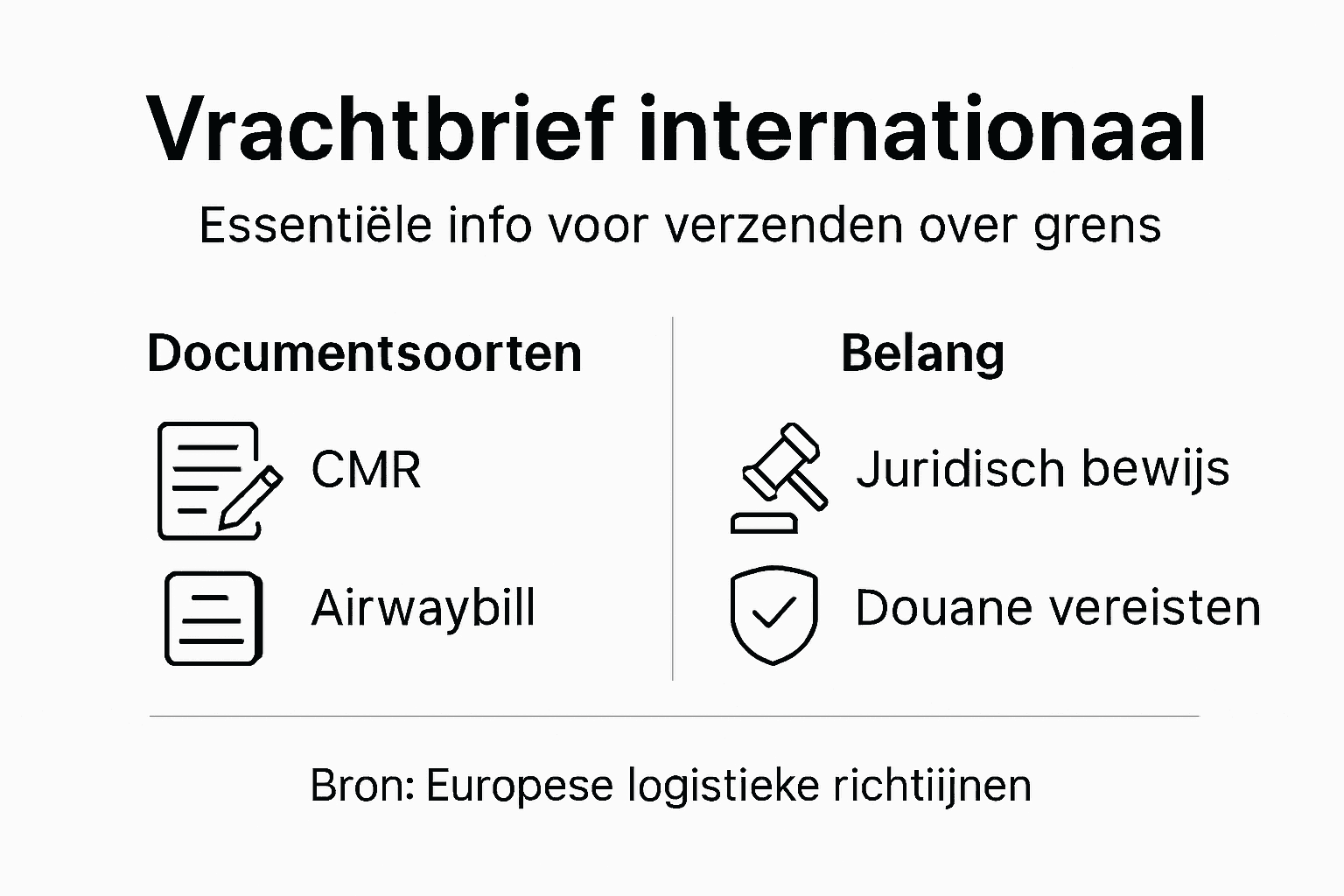 Vrachtbrief internationaal

Essentiële info voor verzenden over grens

Documentsoorten

CMR

Airwaybill

Belang

Juridisch bewijs

Douane vereisten

Bron: Europese logistieke richtiijnen