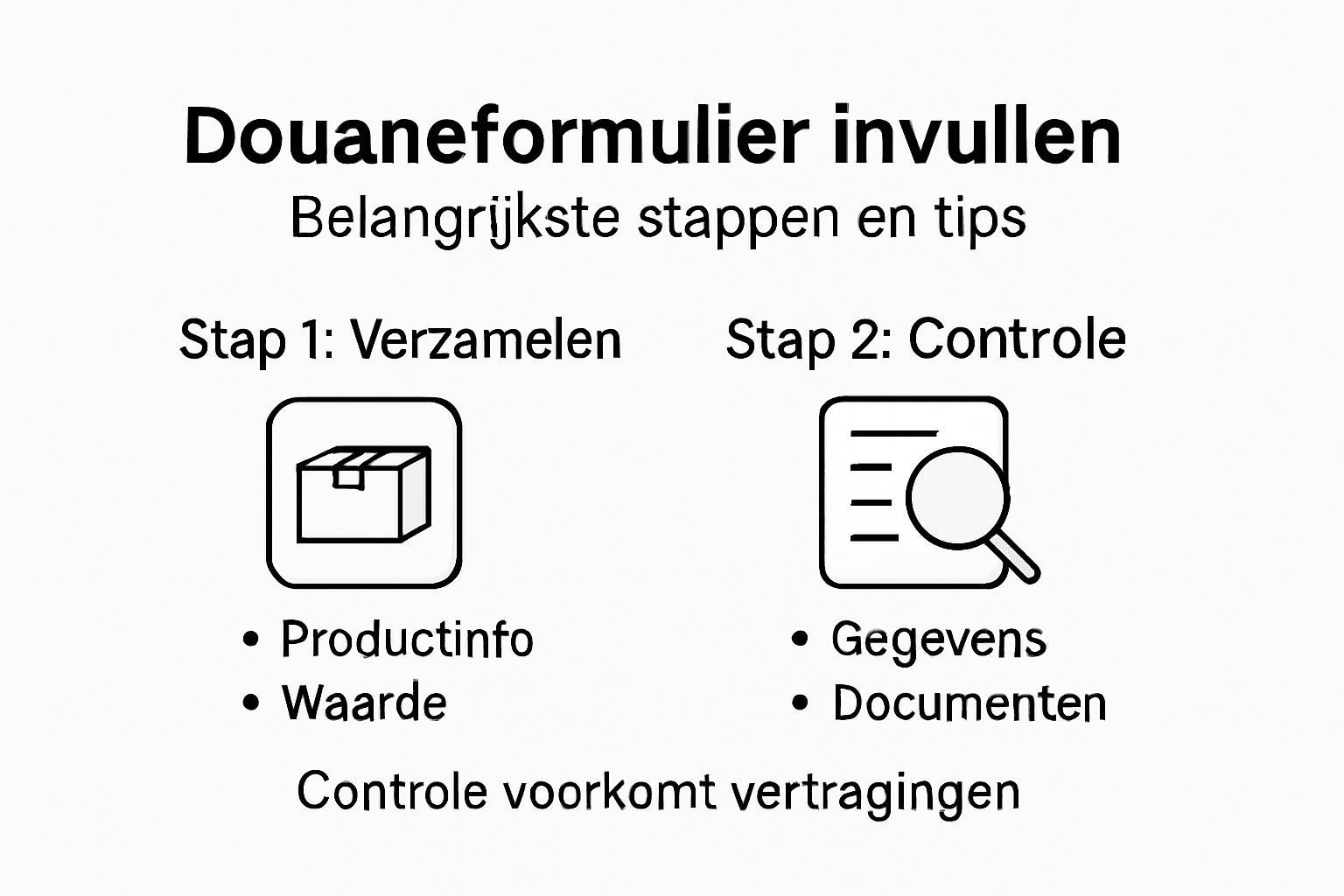 Douaneformulier invullen

Belangrijkste stappen en tips

Stap 1: Verzamelen

• Productinfo
• Waarde

Stap 2: Controle

• Gegevens
• Documenten

Controle voorkomt vertragingen