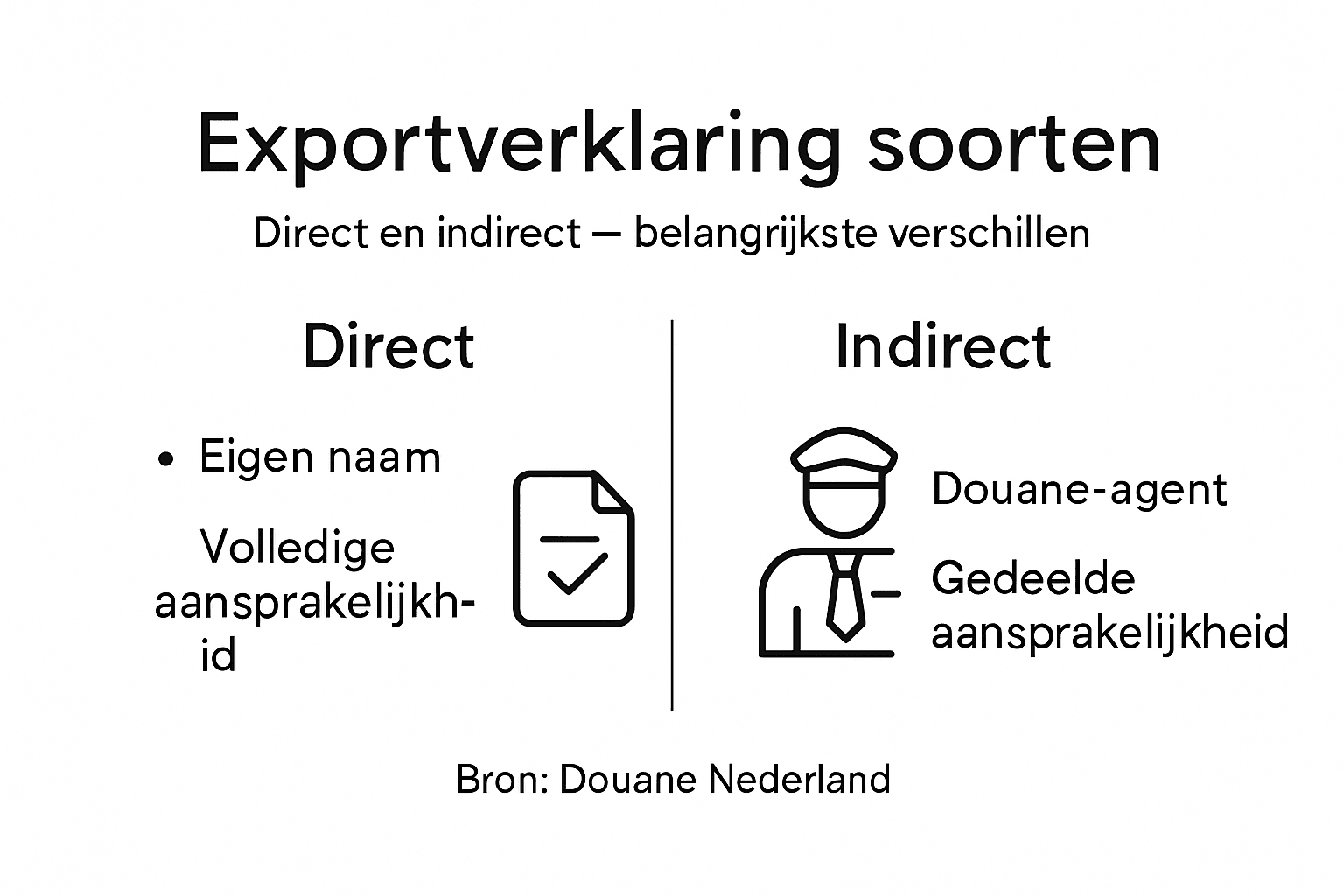 Exportverklaring soorten

Direct en indirect — belangrijkste verschillen

Direct

• Eigen naam

Volledige aansprakelijkh-id

Indirect

Douane-agent

Gedeelde aansprakelijkheid

Bron: Douane Nederland