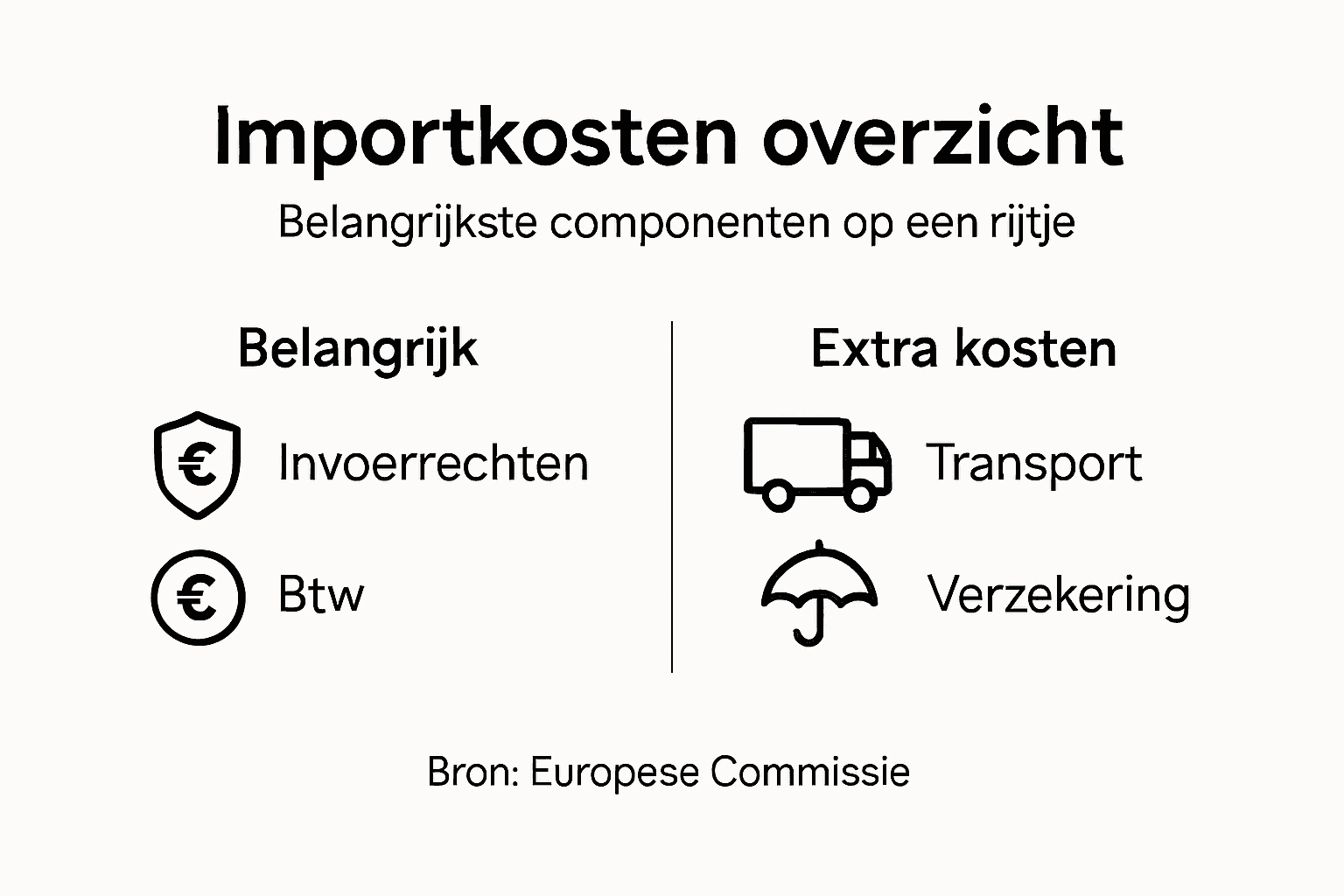 Importkosten overzicht

Belangrijkste componenten op een rijtje

Belangrijk

€ Invoerrechten

€ Btw

Extra kosten

Transport

Verzekering

Bron: Europese Commissie