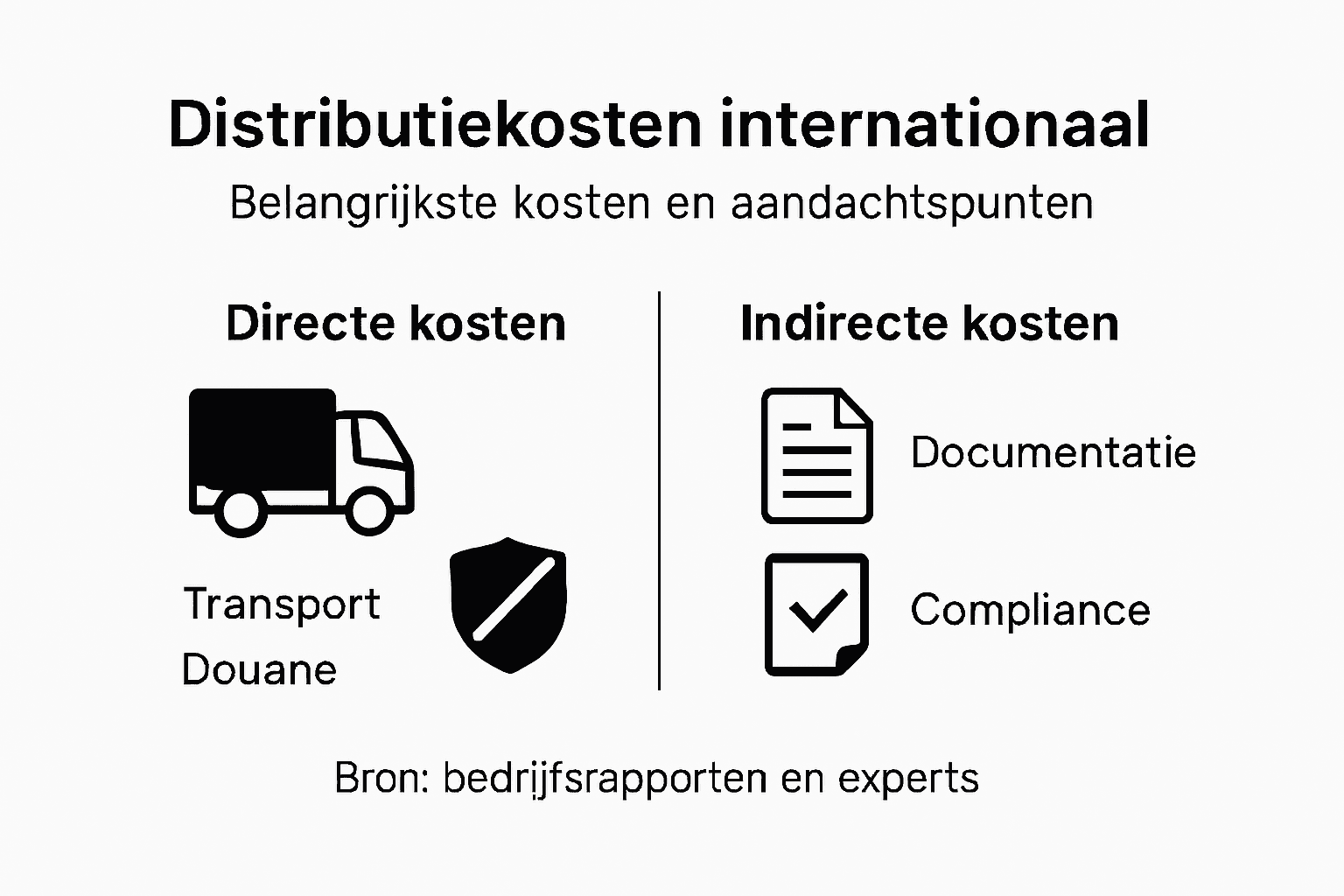 Distributiekosten internationaal

Belangrijkste kosten en aandachtspunten

Directe kosten

Transport
Douane

Indirecte kosten

Documentatie

Compliance

Bron: bedrijfsrapporten en experts