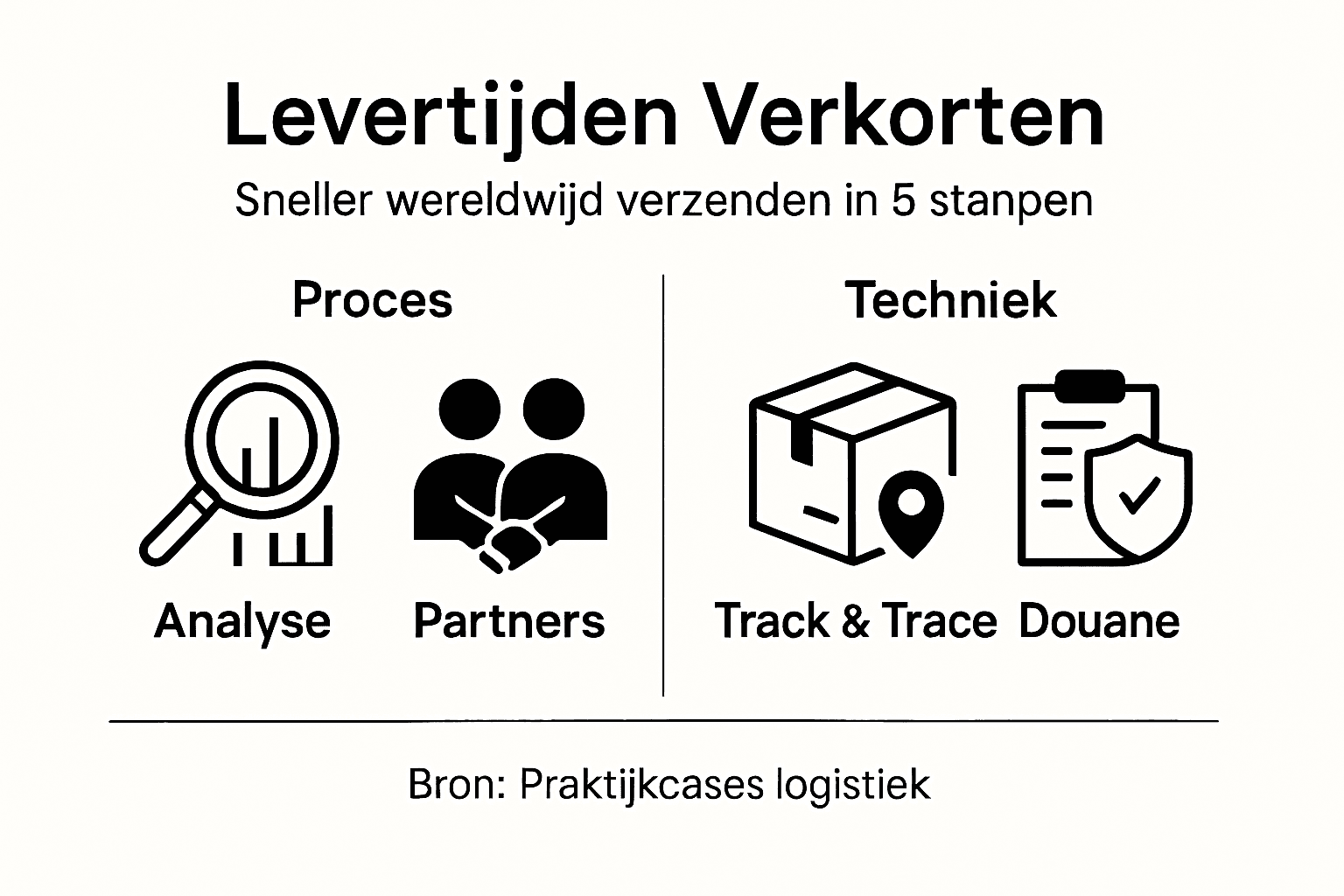 Levertijden Verkorten

Sneller wereldwijd verzenden in 5 stanpen

Proces

Analyse

Partners

Techniek

Track & Trace

Douane

Bron: Praktijkcases logistiek