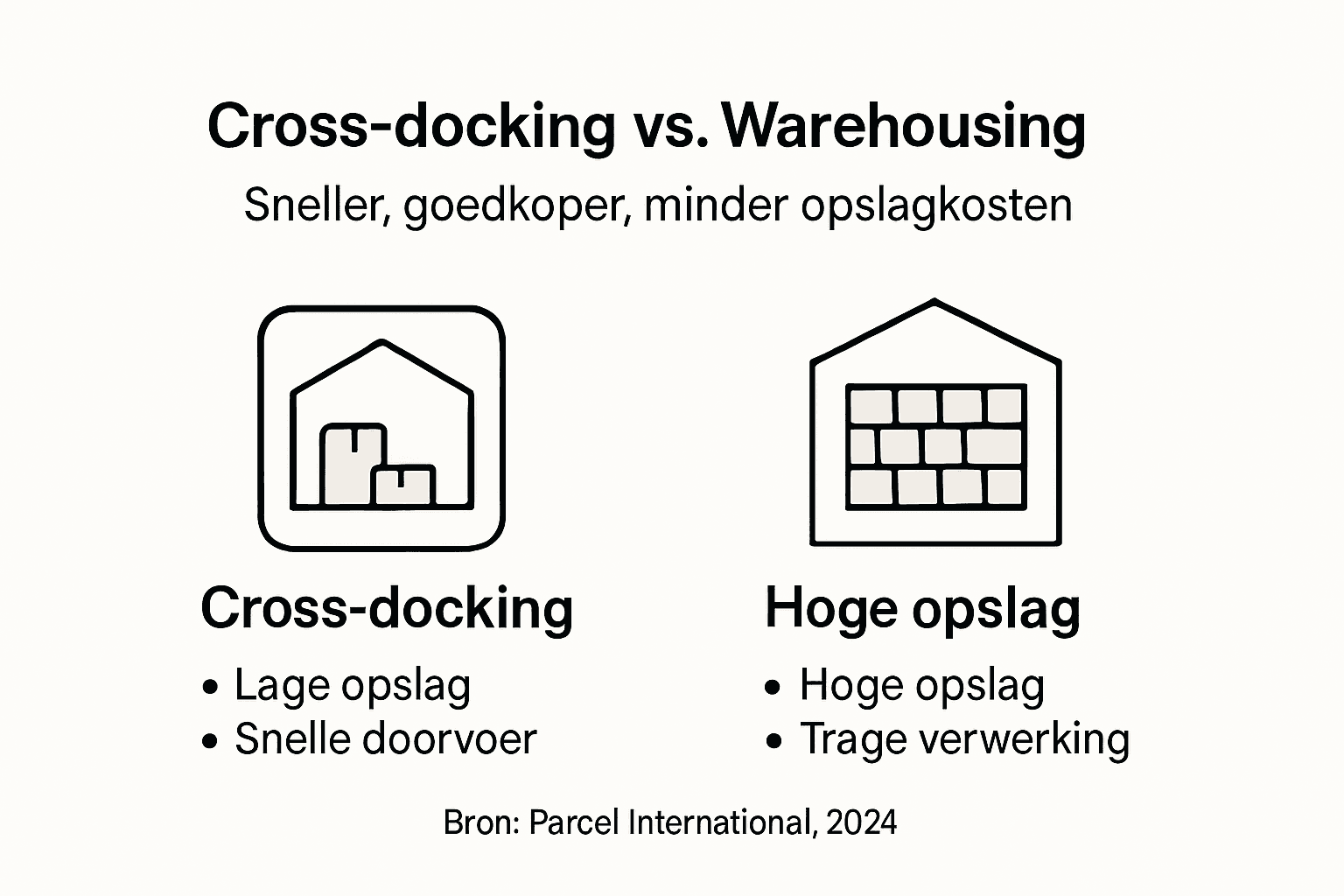 Cross-docking vs. Warehousing

Sneller, goedkoper, minder opslagkosten

Cross-docking

• Lage opslag
• Snelle doorvoer

Hoge opslag

• Hoge opslag
• Trage verwerking

Bron: Parcel International, 2024